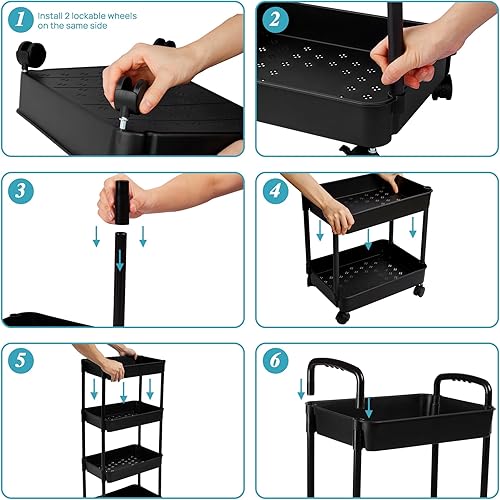 1 Install 2 lockable wheels on the same side

2

3

4

5

6