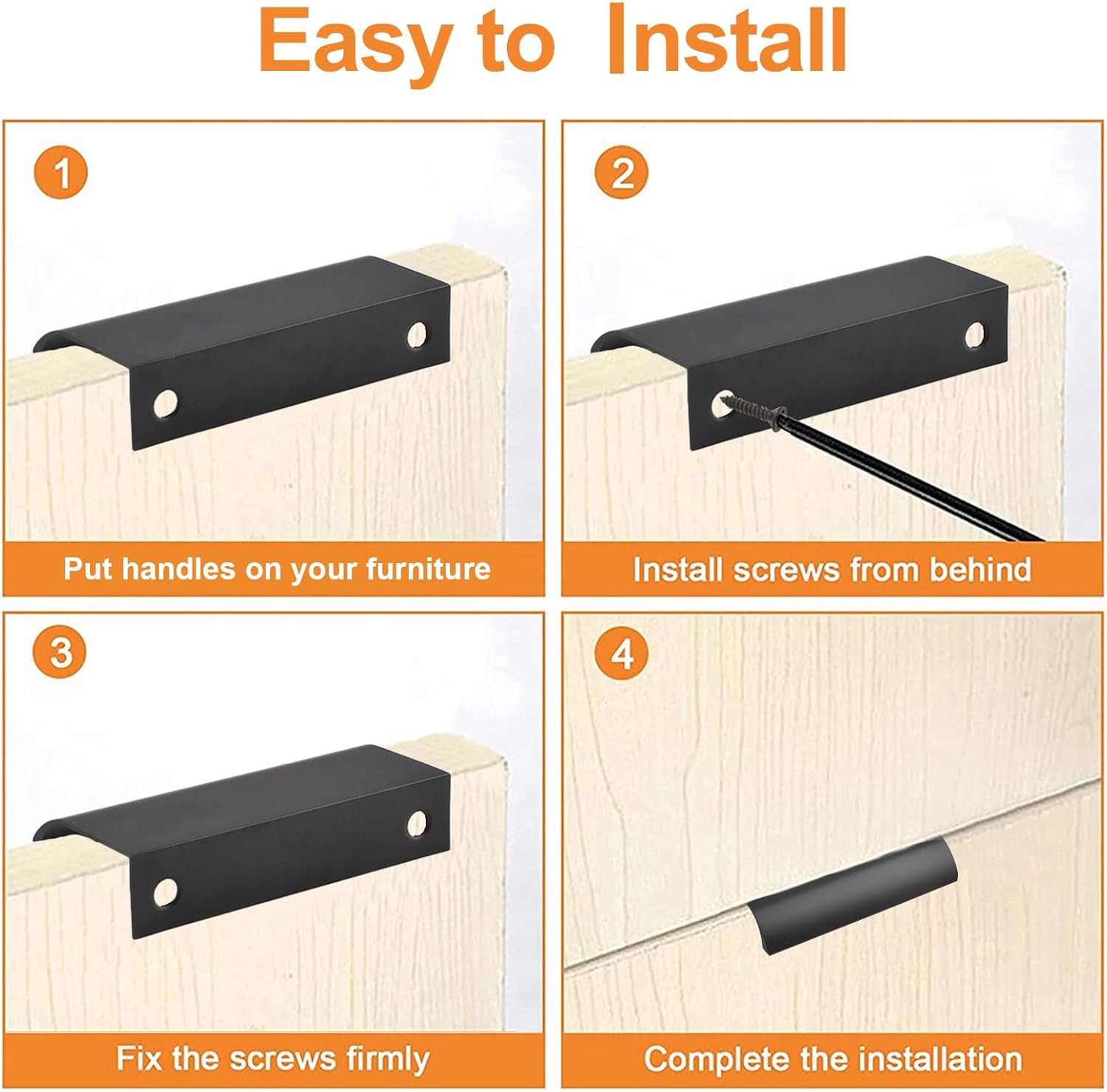 Easy to Install

1

Put handles on your furniture

2

Install screws from behind

3

Fix the screws firmly

4

Complete the installation