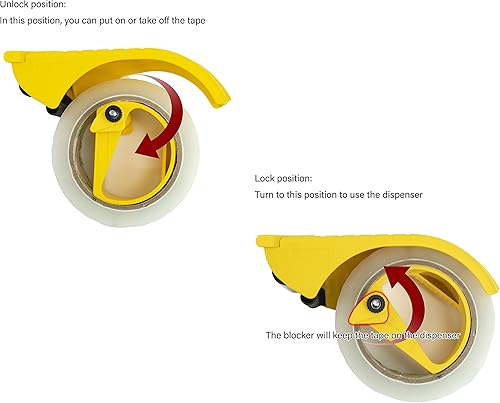 Unlock position:
In this position, you can put on or take off the tape

Lock position:
Turn to this position to use the dispenser

The blocker will keep the tape on the dispenser