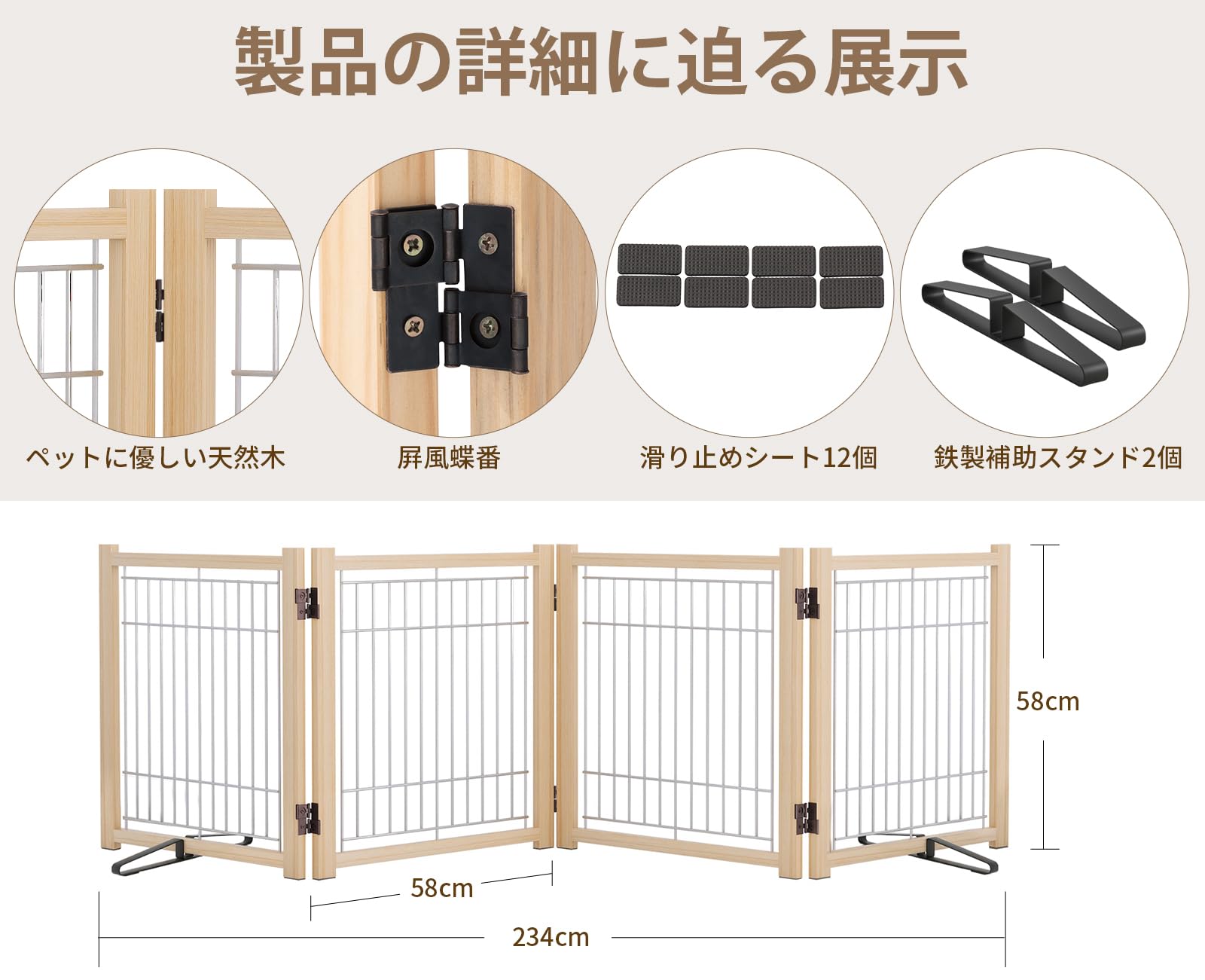 製品の詳細に迫る展示

ペットに優しい天然木

屏風蝶番

滑り止めシート12個

鉄製補助スタンド2個

58cm

58cm

234cm