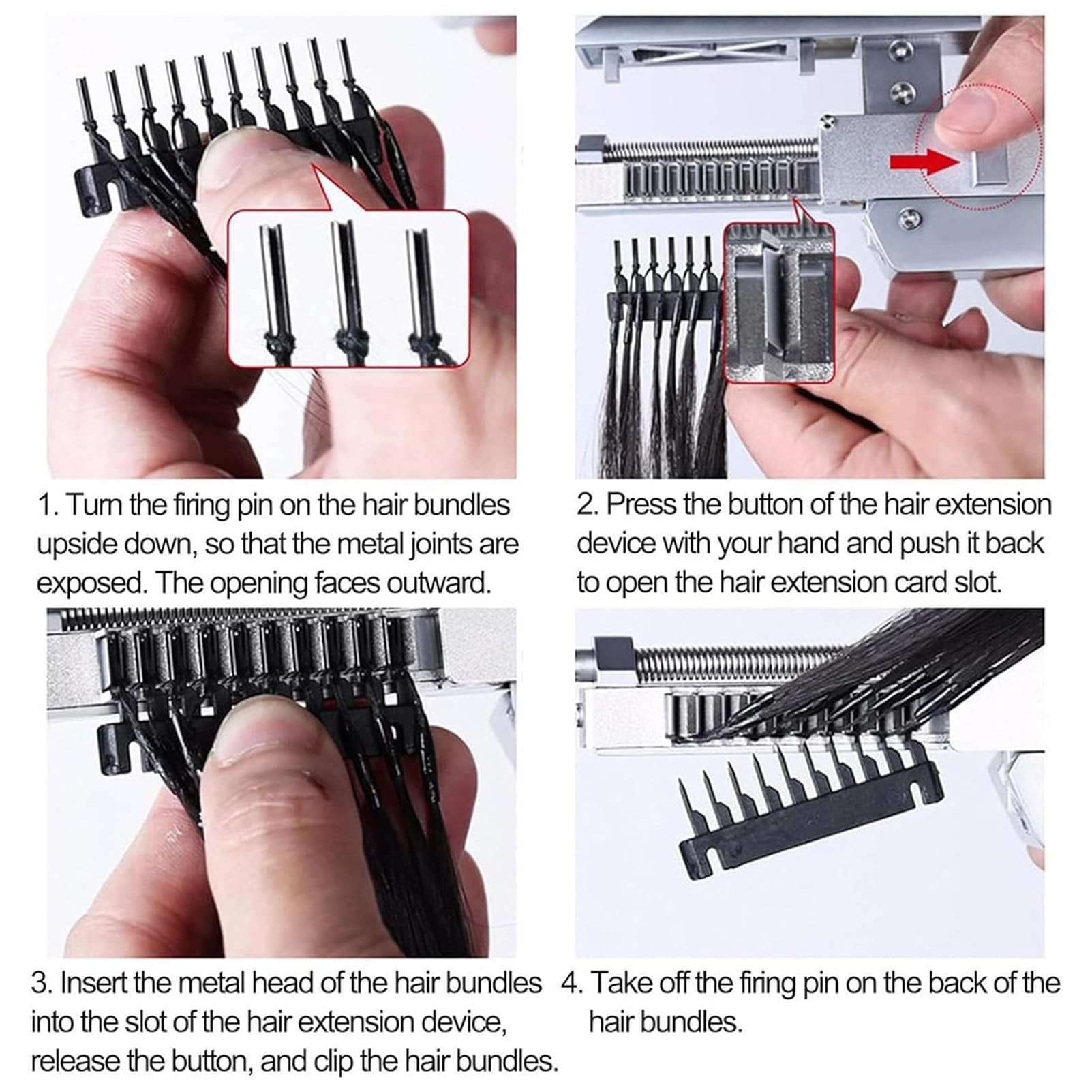 1. Turn the firing pin on the hair bundles upside down, so that the metal joints are exposed. The opening faces outward.

2. Press the button of the hair extension device with your hand and push it back to open the hair extension card slot.

3. Insert the metal head of the hair bundles into the slot of the hair extension device, release the button, and clip the hair bundles.

4. Take off the firing pin on the back of the hair bundles.