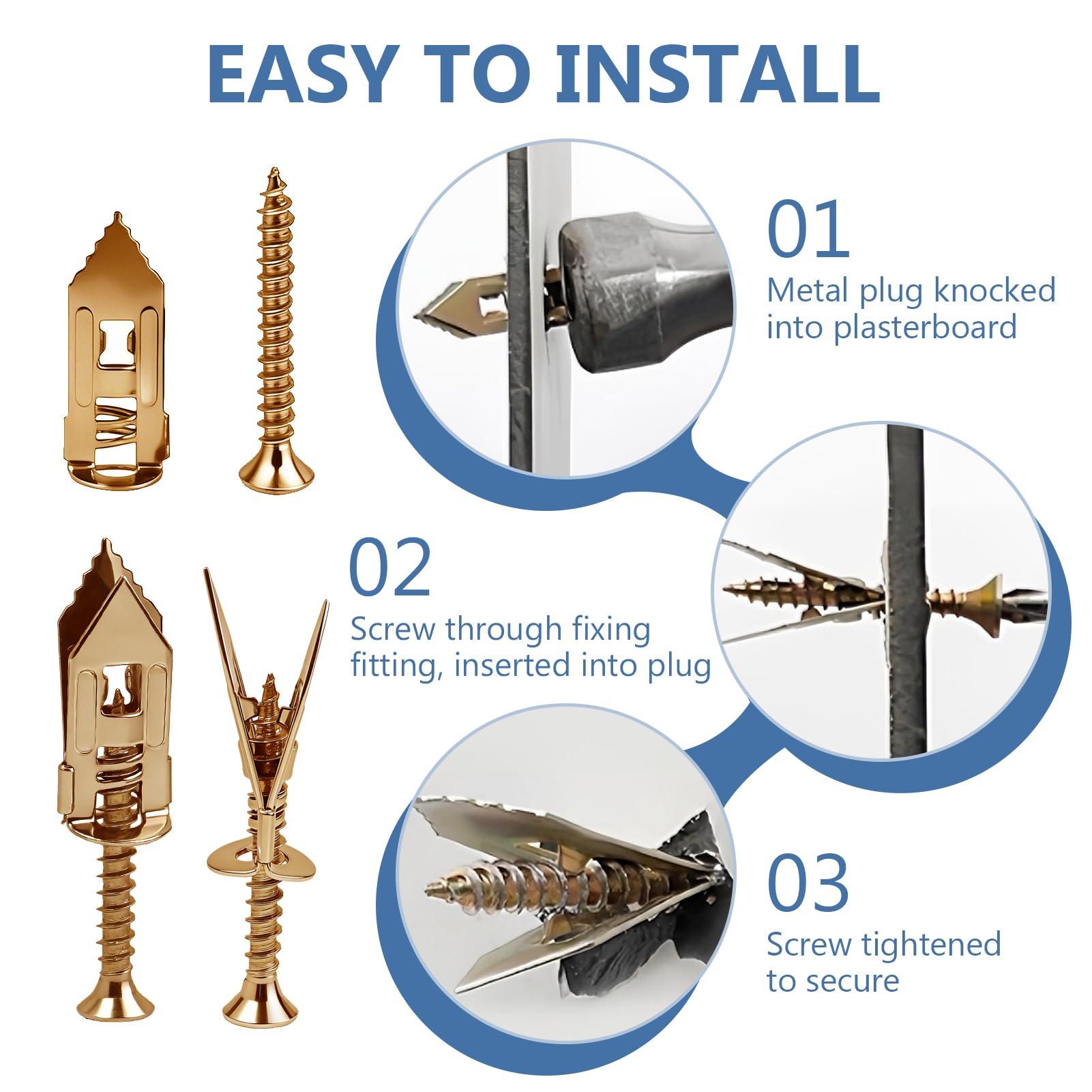 EASY TO INSTALL

01
Metal plug knocked into plasterboard

02
Screw through fixing fitting, inserted into plug

03
Screw tightened to secure