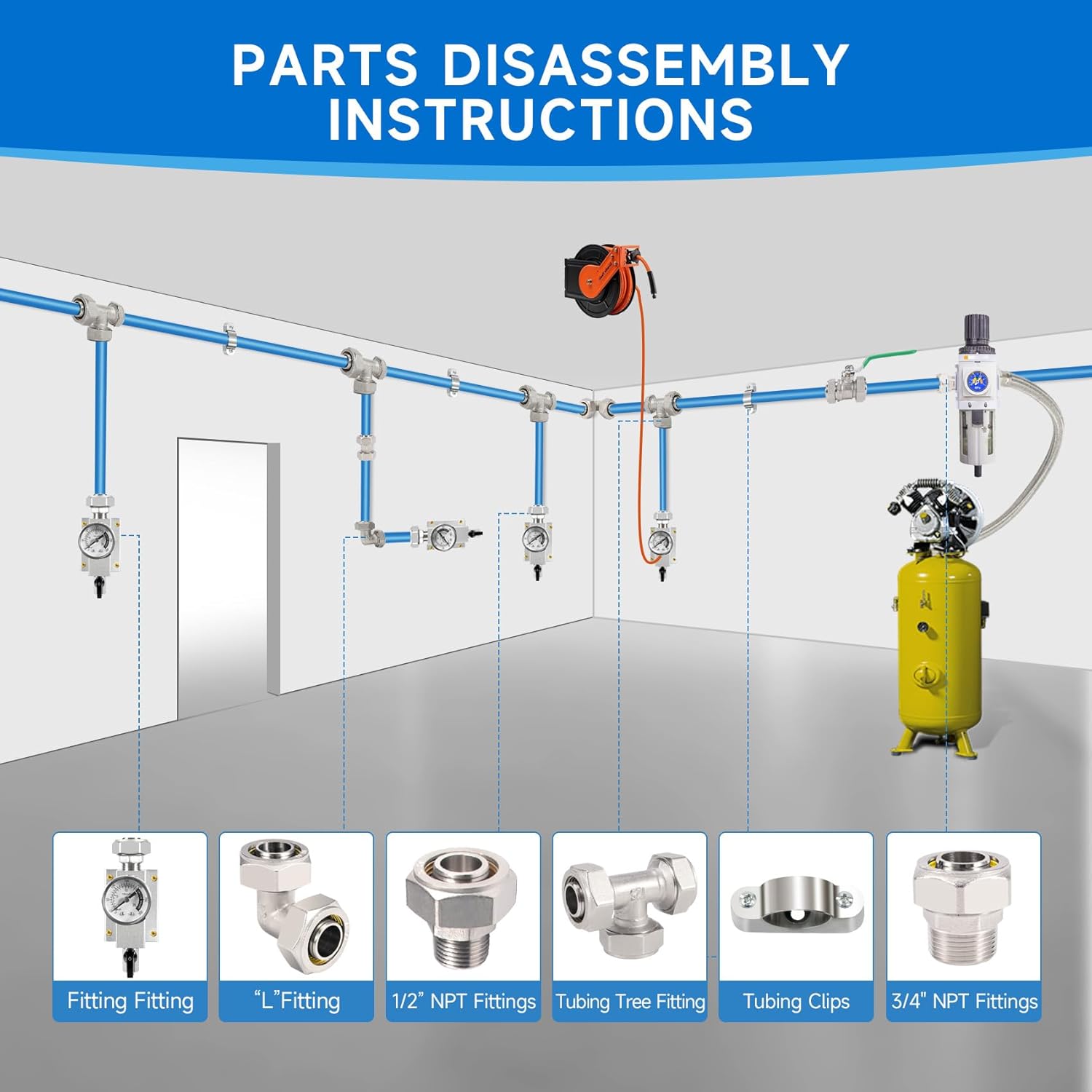 PARTS DISASSEMBLY INSTRUCTIONS

Fitting Fitting

“L”Fitting

1/2” NPT Fittings

Tubing Tree Fitting

Tubing Clips

3/4" NPT Fittings