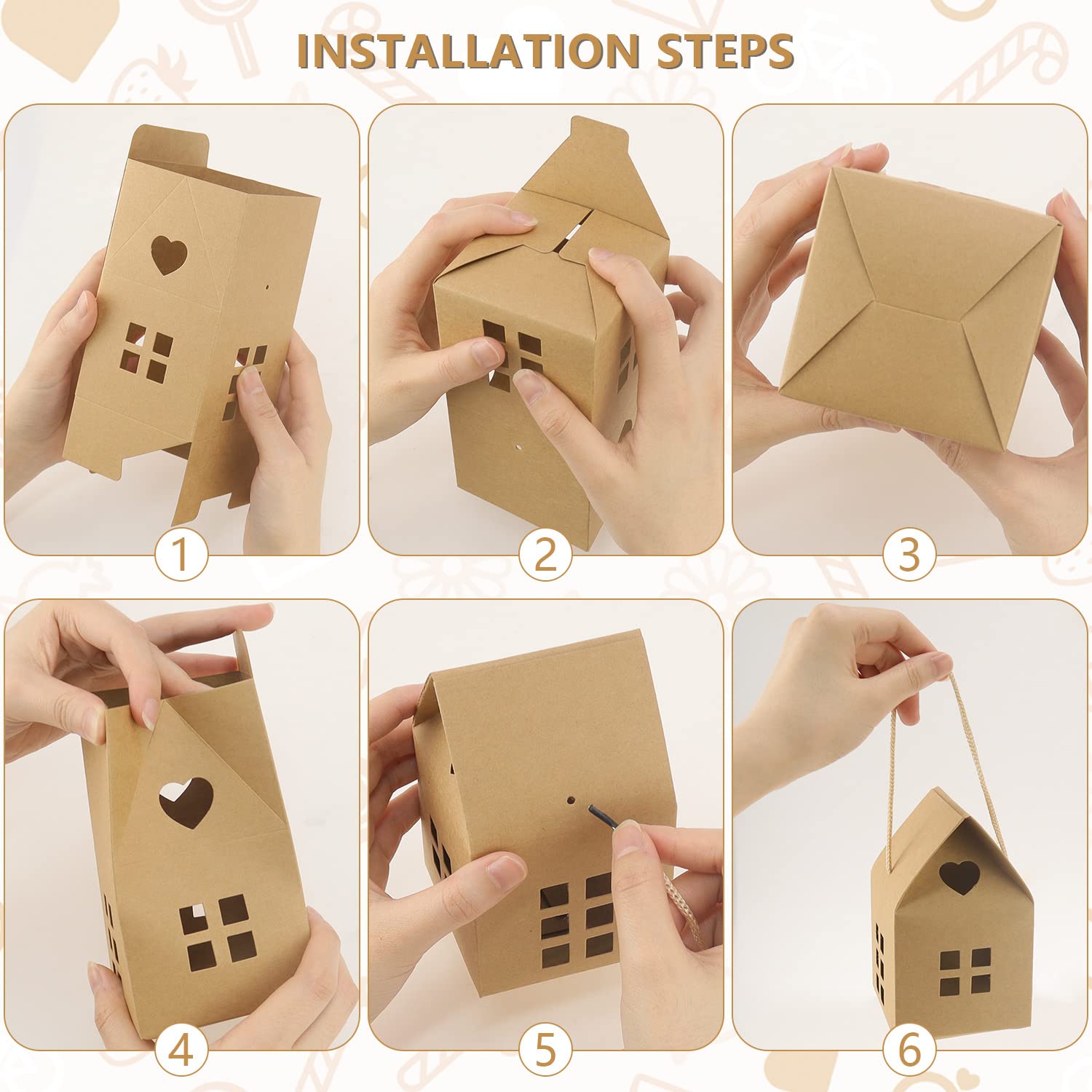 INSTALLATION STEPS

1

2

3

4

5

6