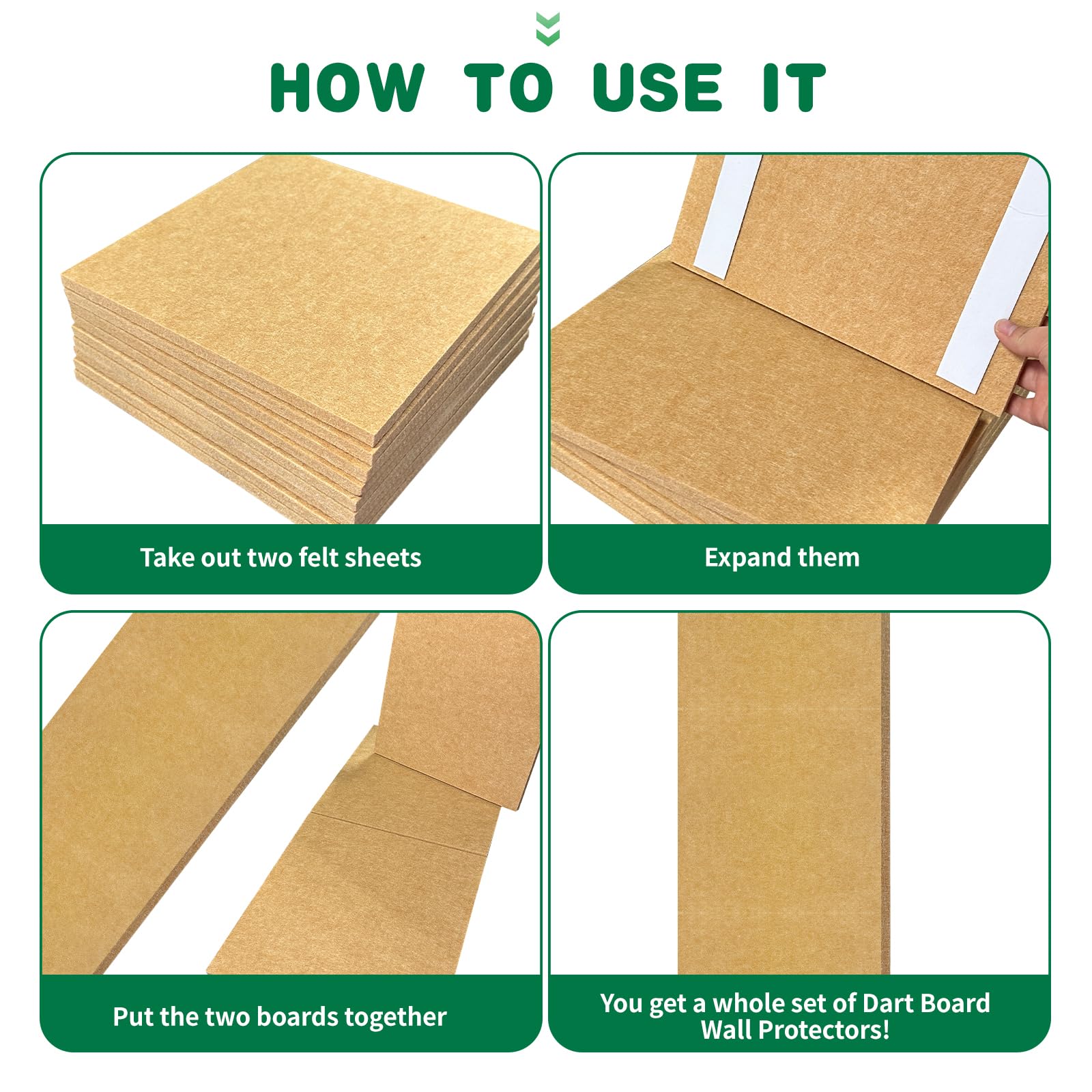 HOW TO USE IT

Take out two felt sheets

Expand them

Put the two boards together

You get a whole set of Dart Board Wall Protectors!