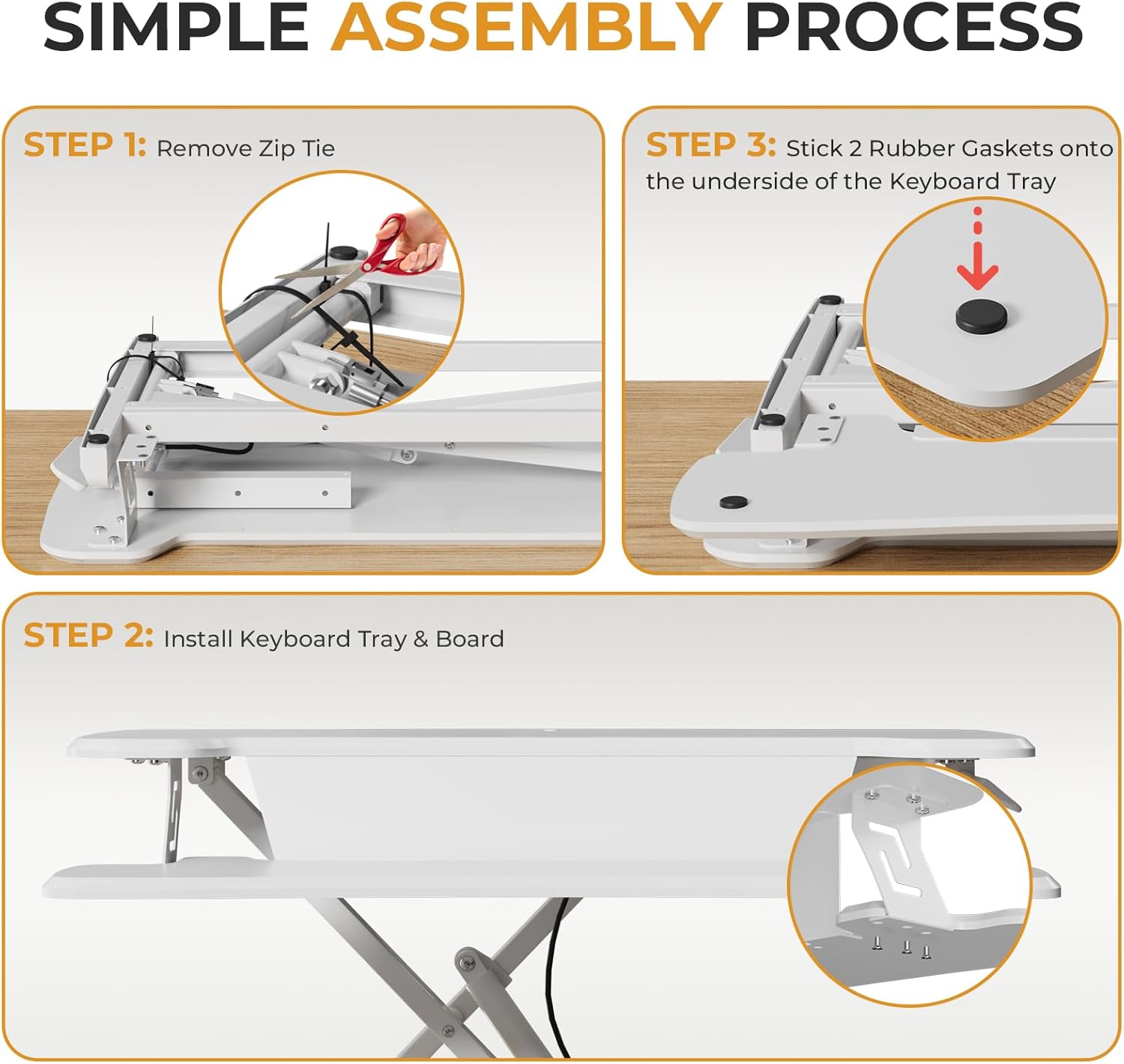 SIMPLE ASSEMBLY PROCESS

STEP 1: Remove Zip Tie

STEP 3: Stick 2 Rubber Gaskets onto the underside of the Keyboard Tray

STEP 2: Install Keyboard Tray & Board