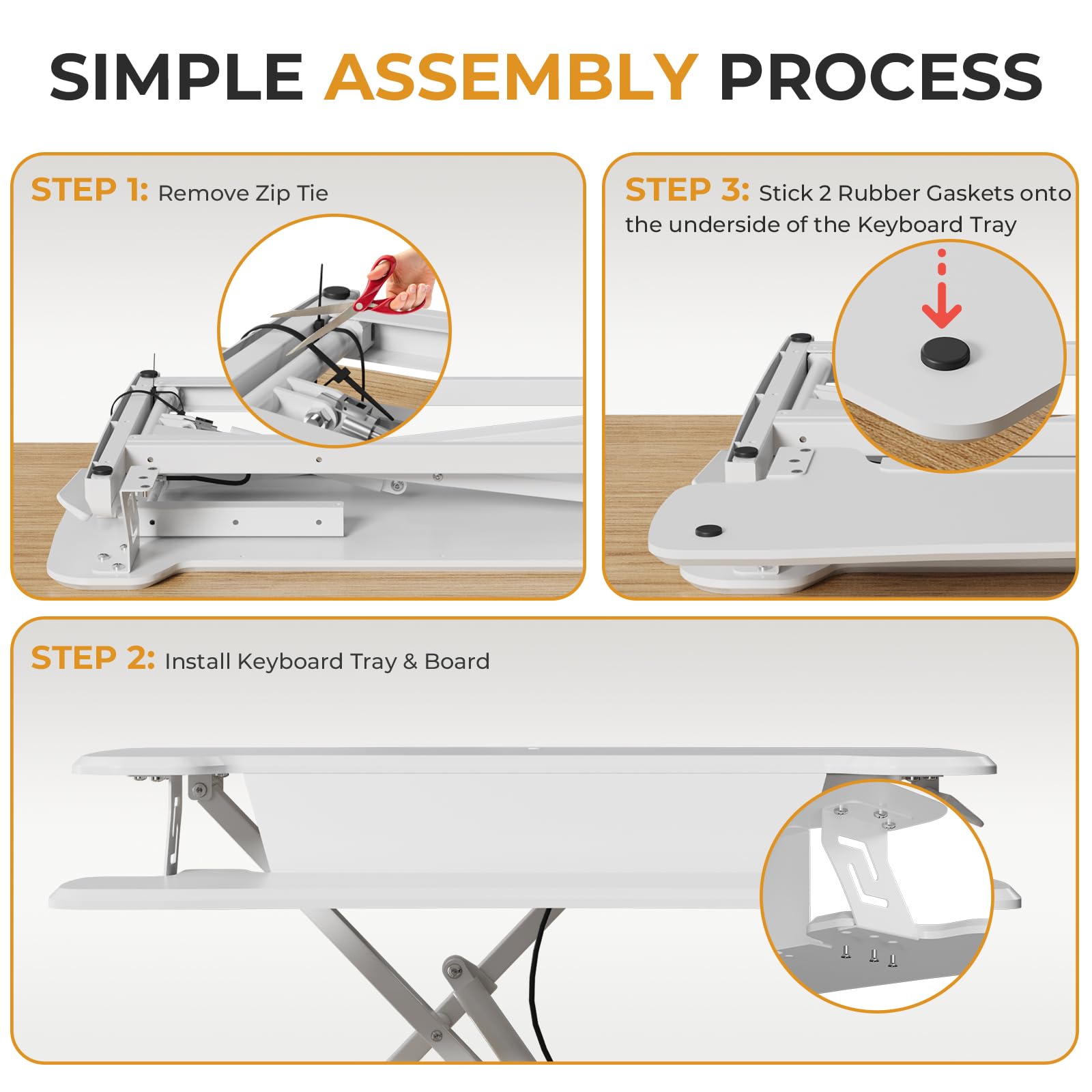 SIMPLE ASSEMBLY PROCESS

STEP 1: Remove Zip Tie

STEP 3: Stick 2 Rubber Gaskets onto the underside of the Keyboard Tray

STEP 2: Install Keyboard Tray & Board