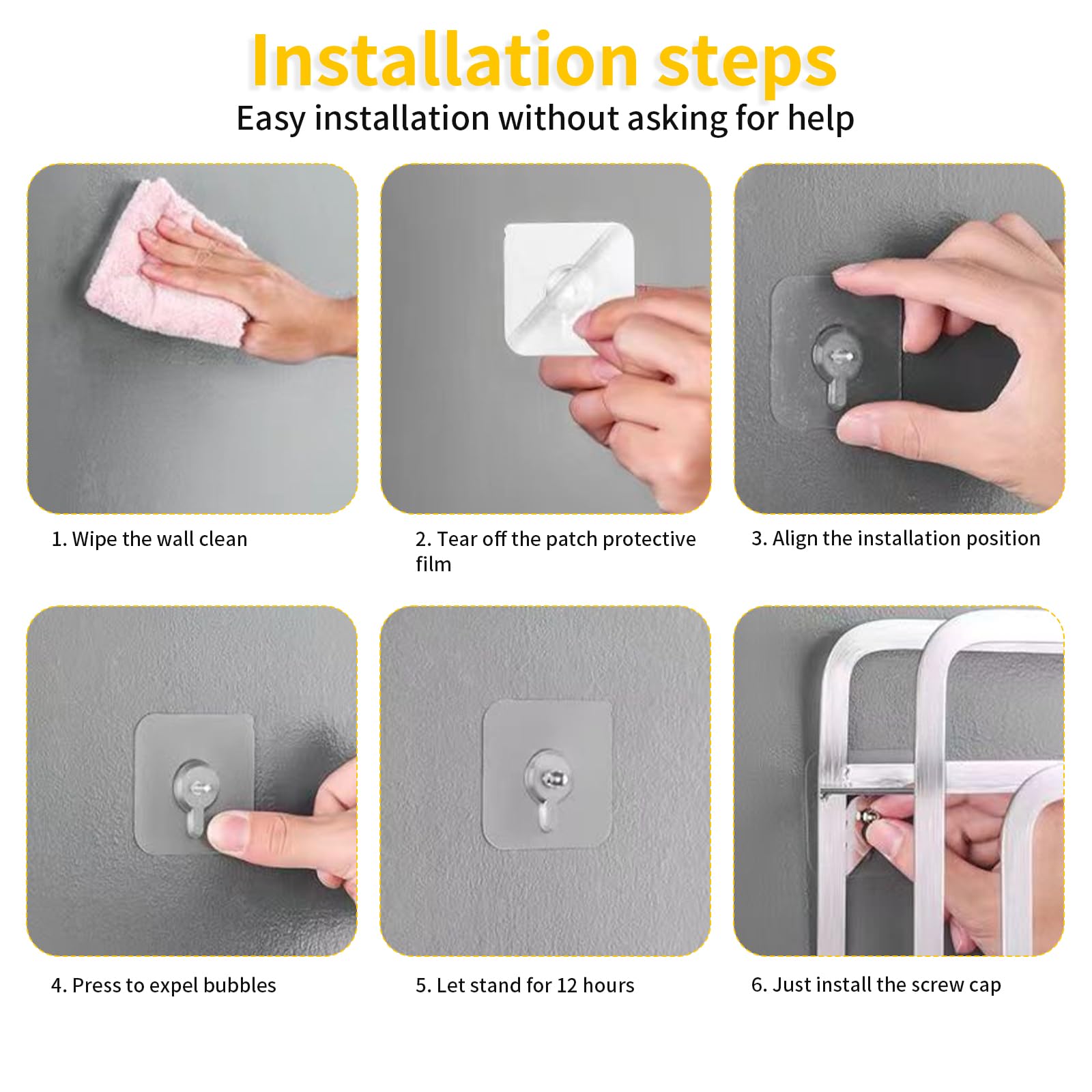 Installation steps
Easy installation without asking for help

1. Wipe the wall clean

2. Tear off the patch protective film

3. Align the installation position

4. Press to expel bubbles

5. Let stand for 12 hours

6. Just install the screw cap