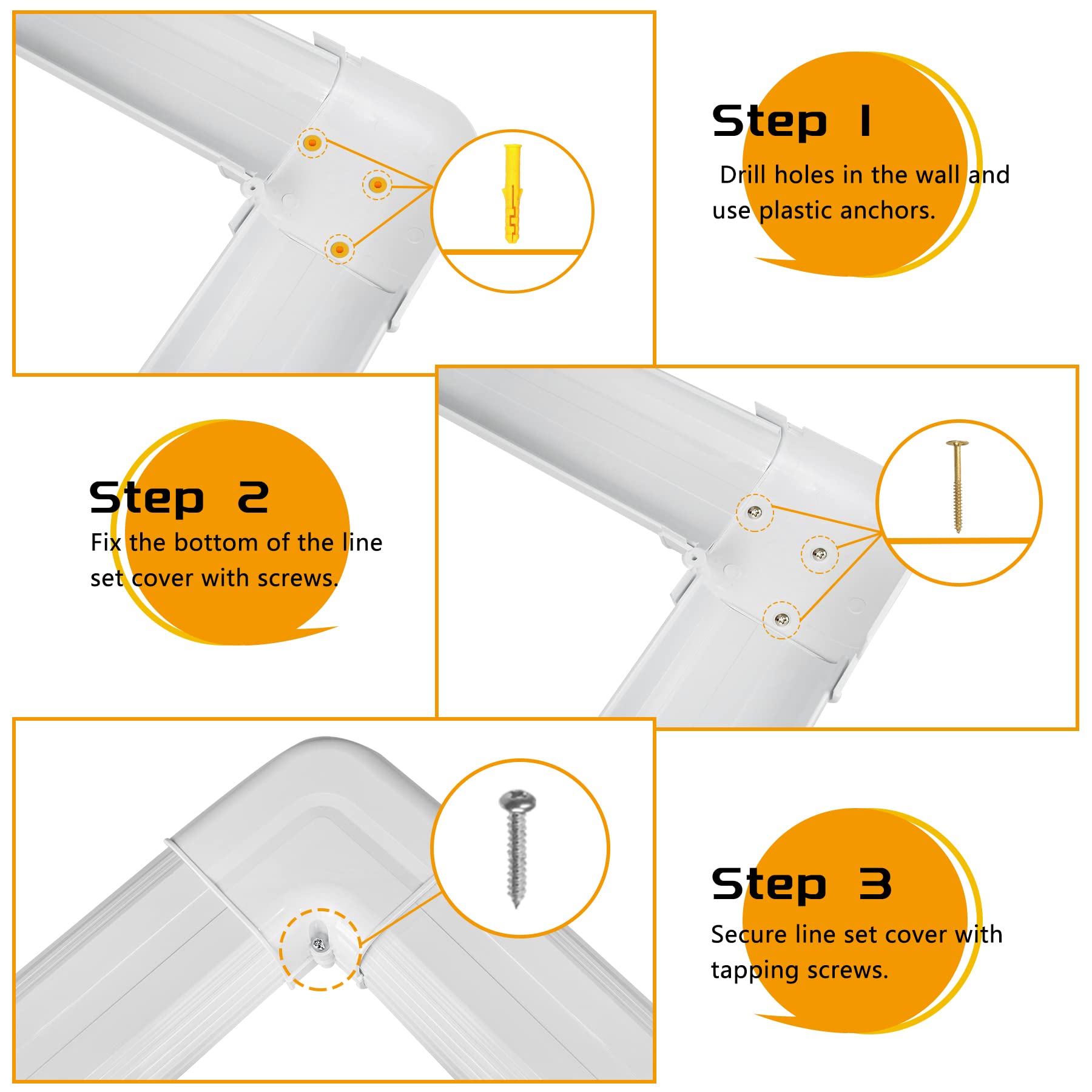 Step 1

Drill holes in the wall and use plastic anchors.

Step 2

Fix the bottom of the line set cover with screws.

Step 3

Secure line set cover with tapping screws.