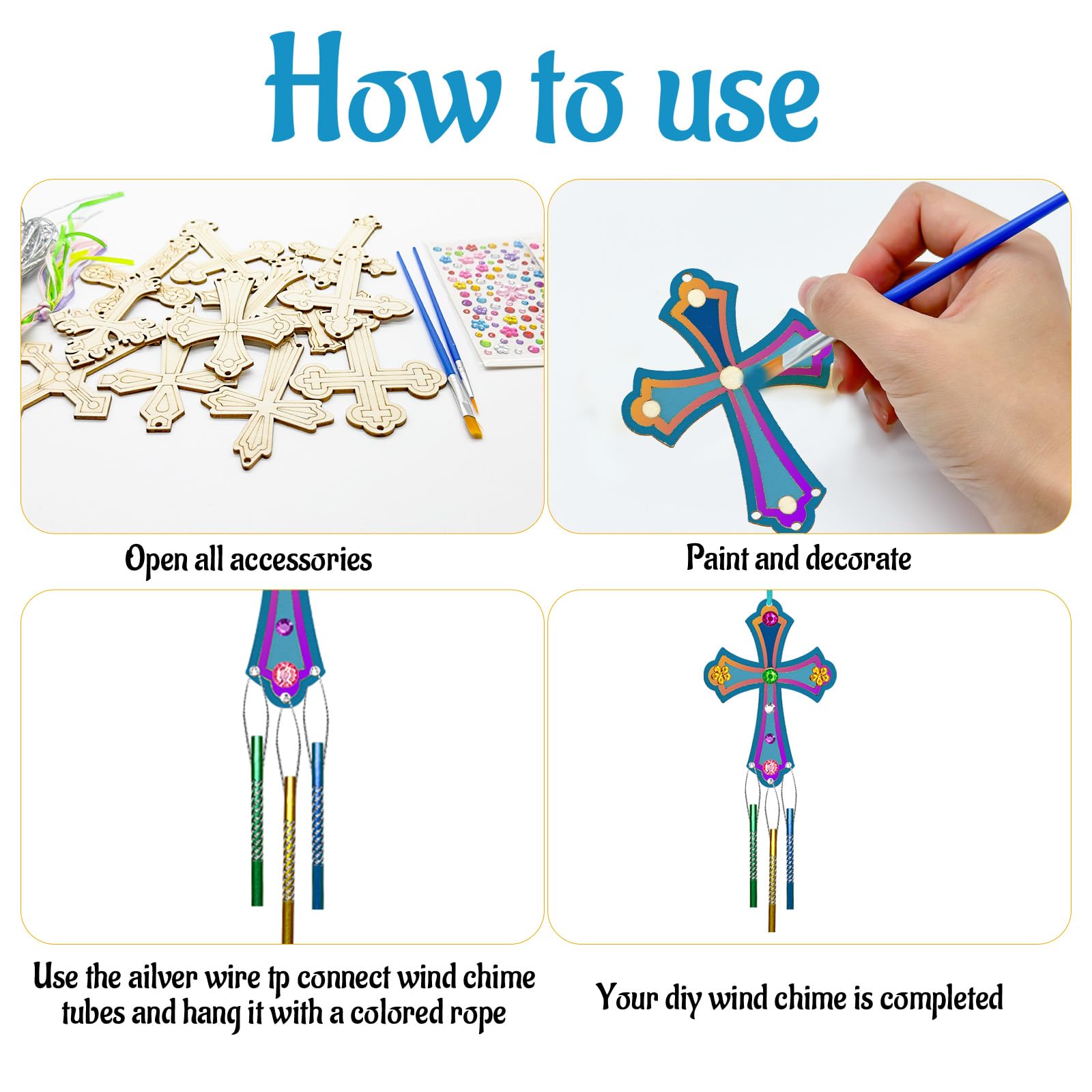 How to use

Open all accessories

Paint and decorate

Use the ailver wire tp connect wind chime tubes and hang it with a colored rope

Your diy wind chime is completed