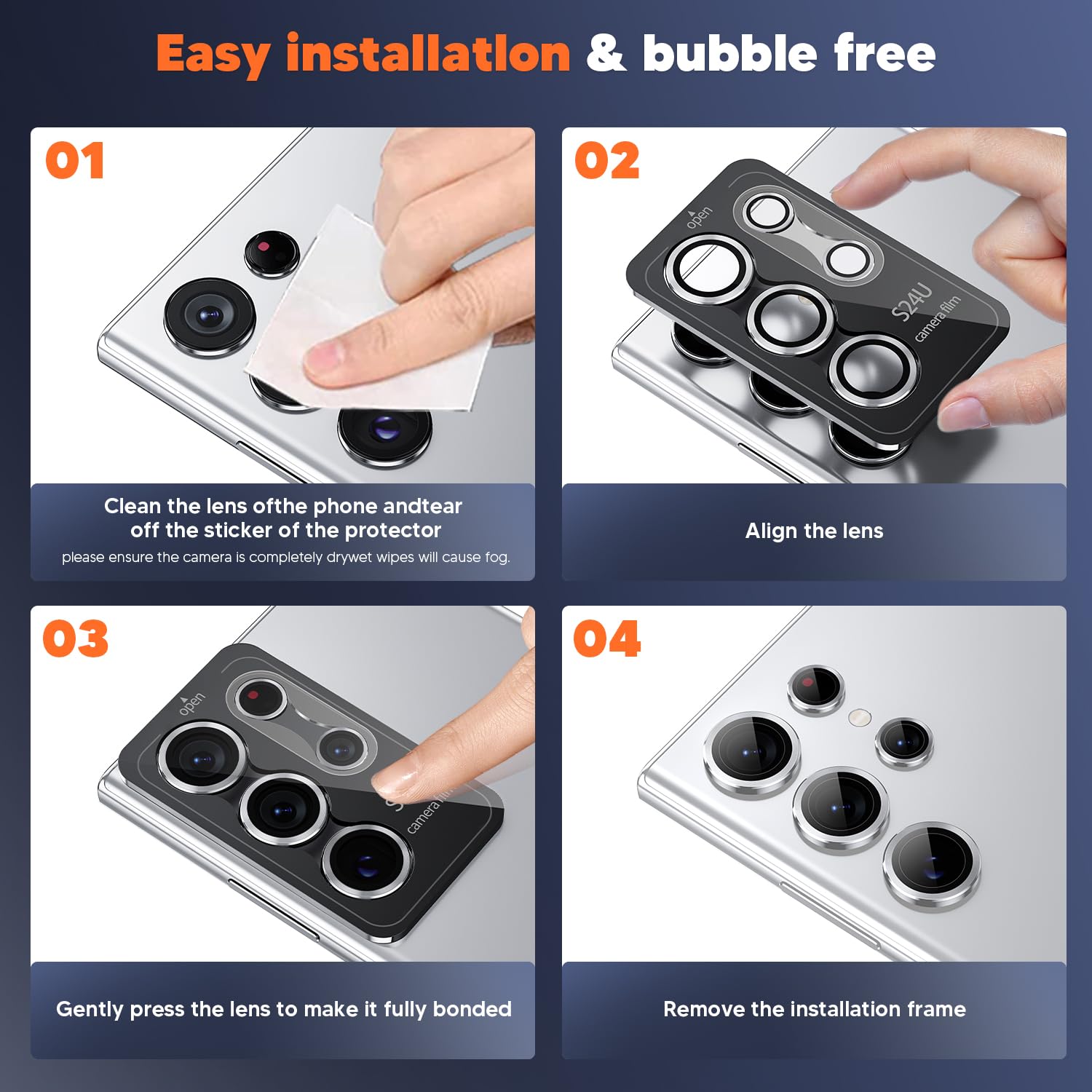 Easy installatlon & bubble free

01

Clean the lens ofthe phone andtear off the sticker of the protector

please ensure the camera is completely drywet wipes will cause fog.

02

open

S24U camera film

Align the lens

03

open

camera film

Gently press the lens to make it fully bonded

04

Remove the installation frame