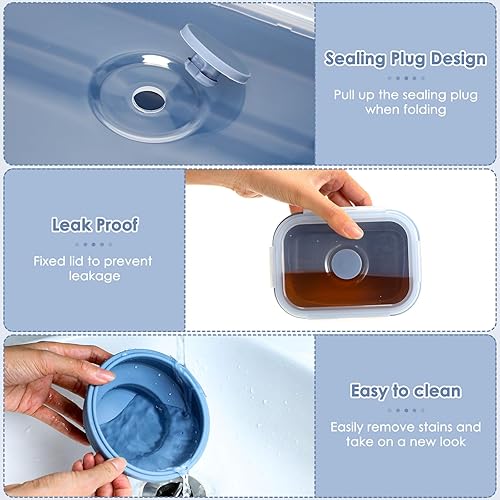 Sealing Plug Design

Pull up the sealing plug when folding

Leak Proof

Fixed lid to prevent leakage

Easy to clean

Easily remove stains and take on a new look