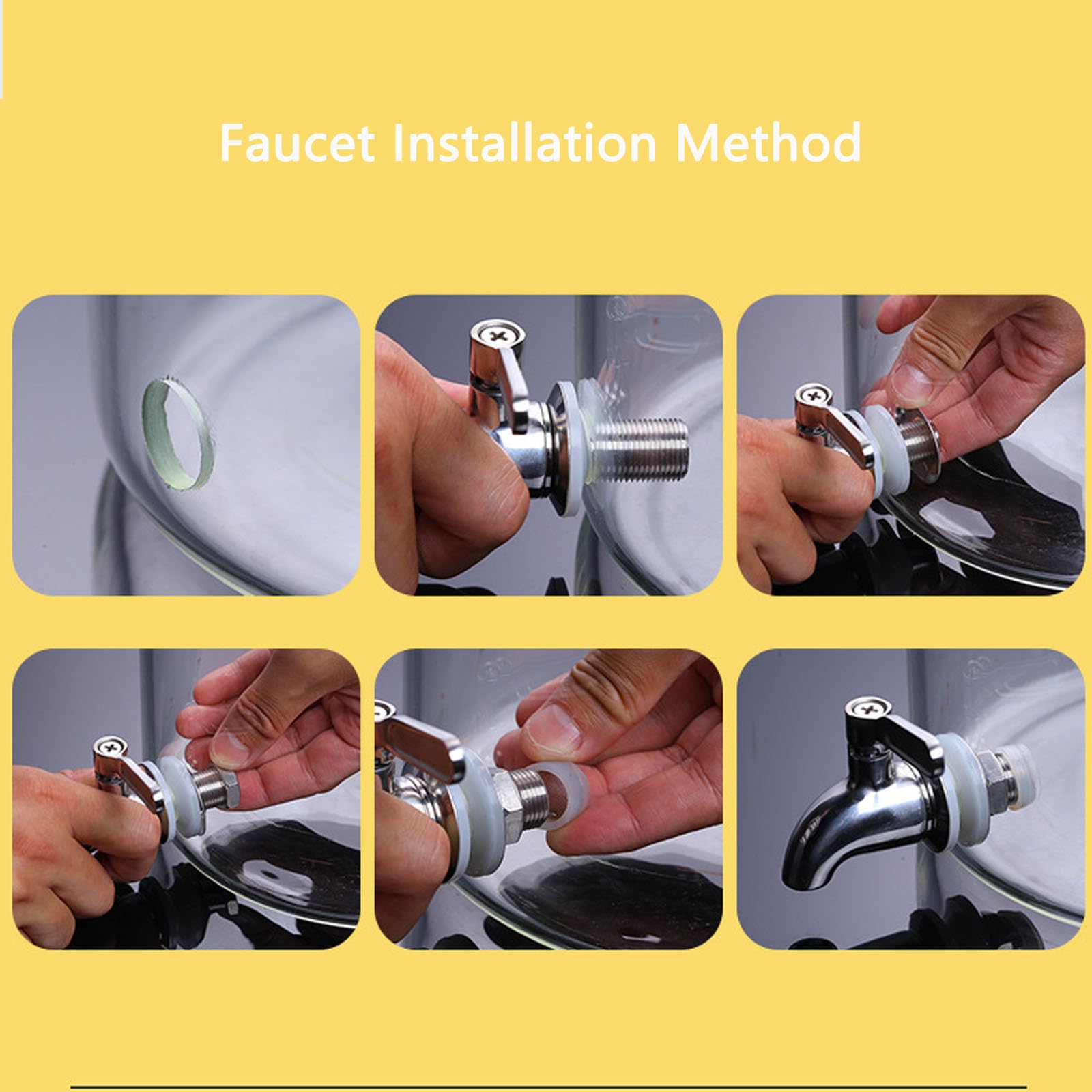 Faucet Installation Method