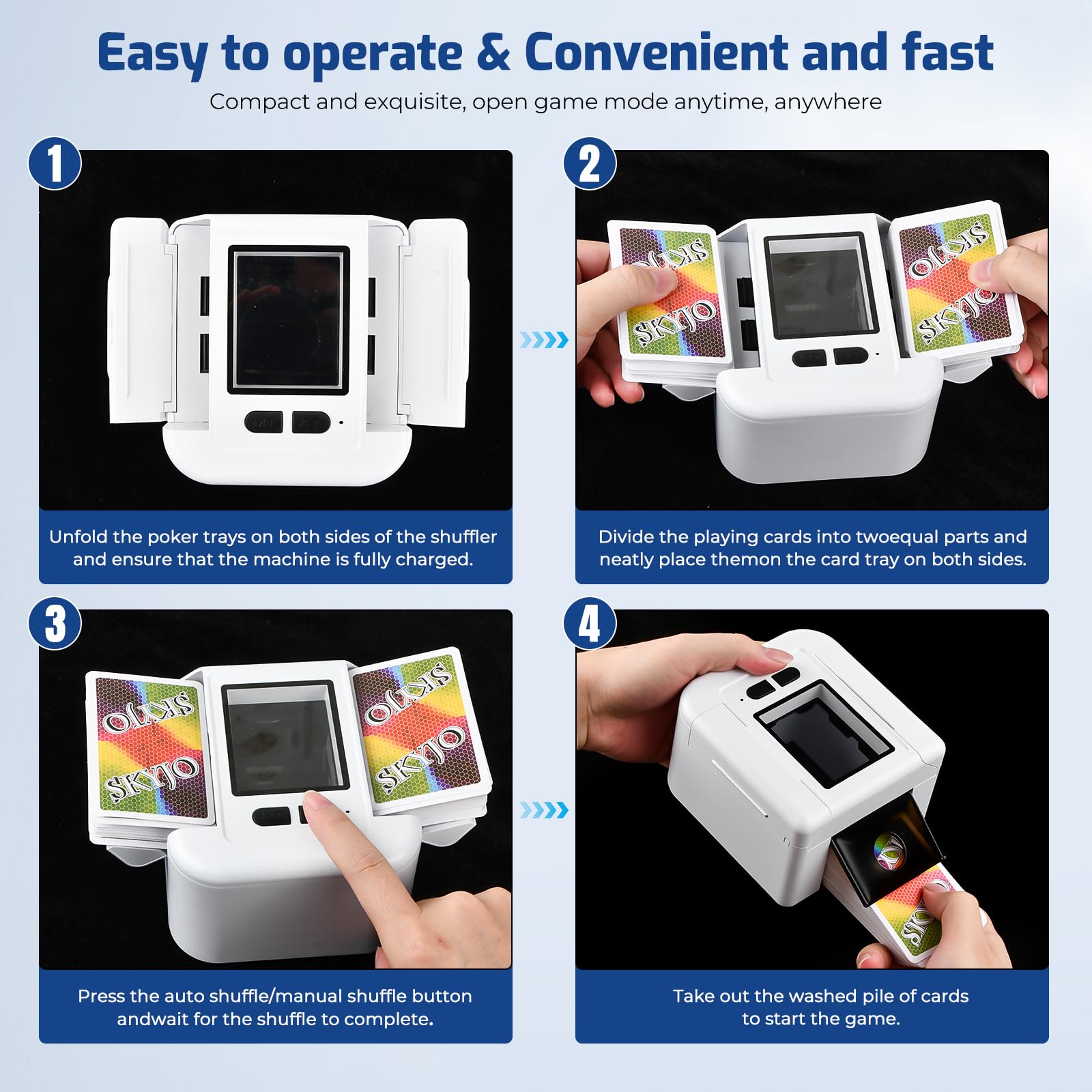 Easy to operate & Convenient and fast

Compact and exquisite, open game mode anytime, anywhere

1

MT AT

Unfold the poker trays on both sides of the shuffler and ensure that the machine is fully charged.

2

SKYJO SKYJO SKYJO SKYJO

Divide the playing cards into twoequal parts and neatly place themon the card tray on both sides.

3

SKYJO SKYJO SKYJO SKYJO

MT

Press the auto shuffle/manual shuffle button andwait for the shuffle to complete.

4

SKYJO

Take out the washed pile of cards to start the game.