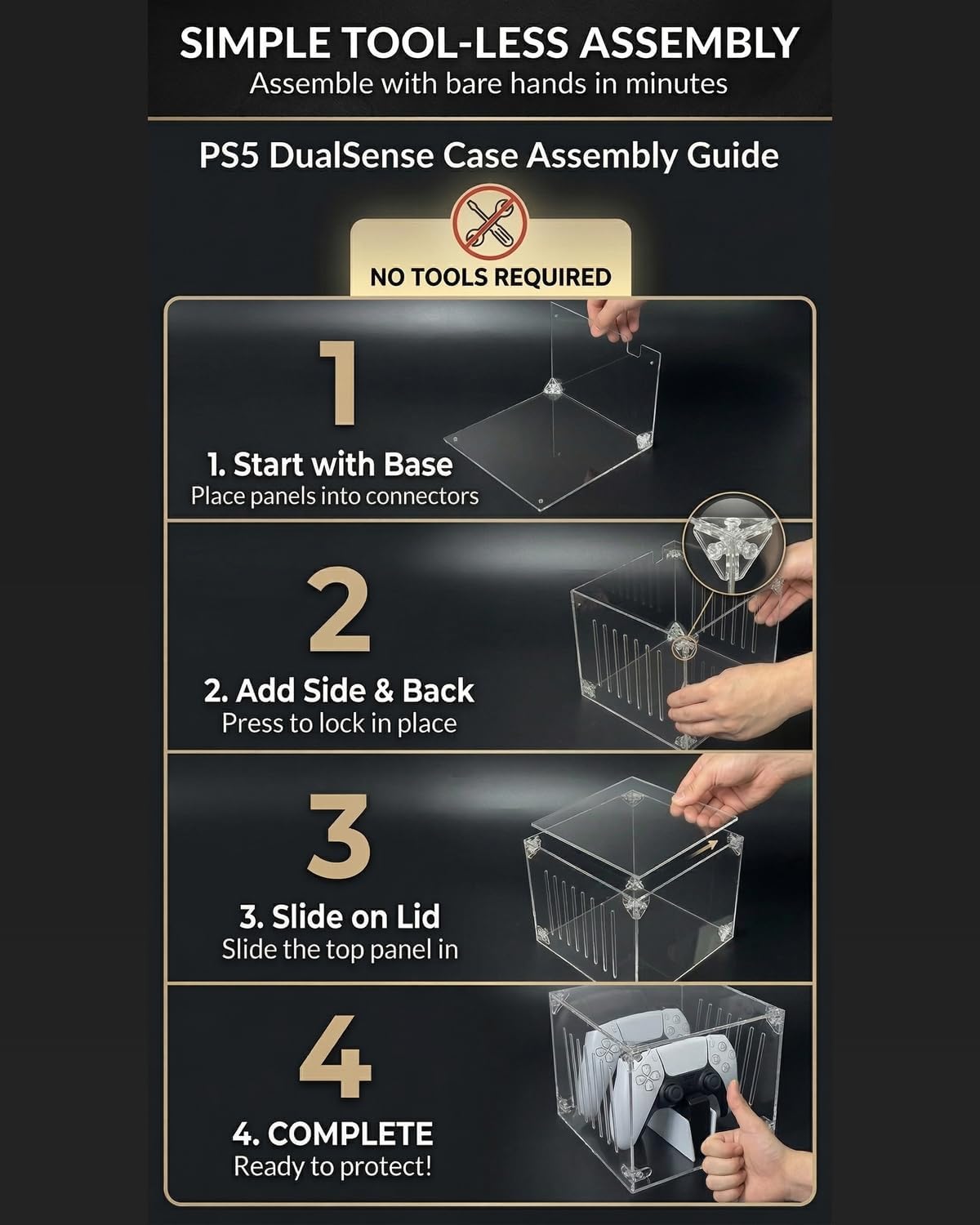 SIMPLE TOOL-LESS ASSEMBLY
Assemble with bare hands in minutes

PS5 DualSense Case Assembly Guide

NO TOOLS REQUIRED

1

1. Start with Base
Place panels into connectors

2

2. Add Side & Back
Press to lock in place

3

3. Slide on Lid
Slide the top panel in

4

4. COMPLETE
Ready to protect!