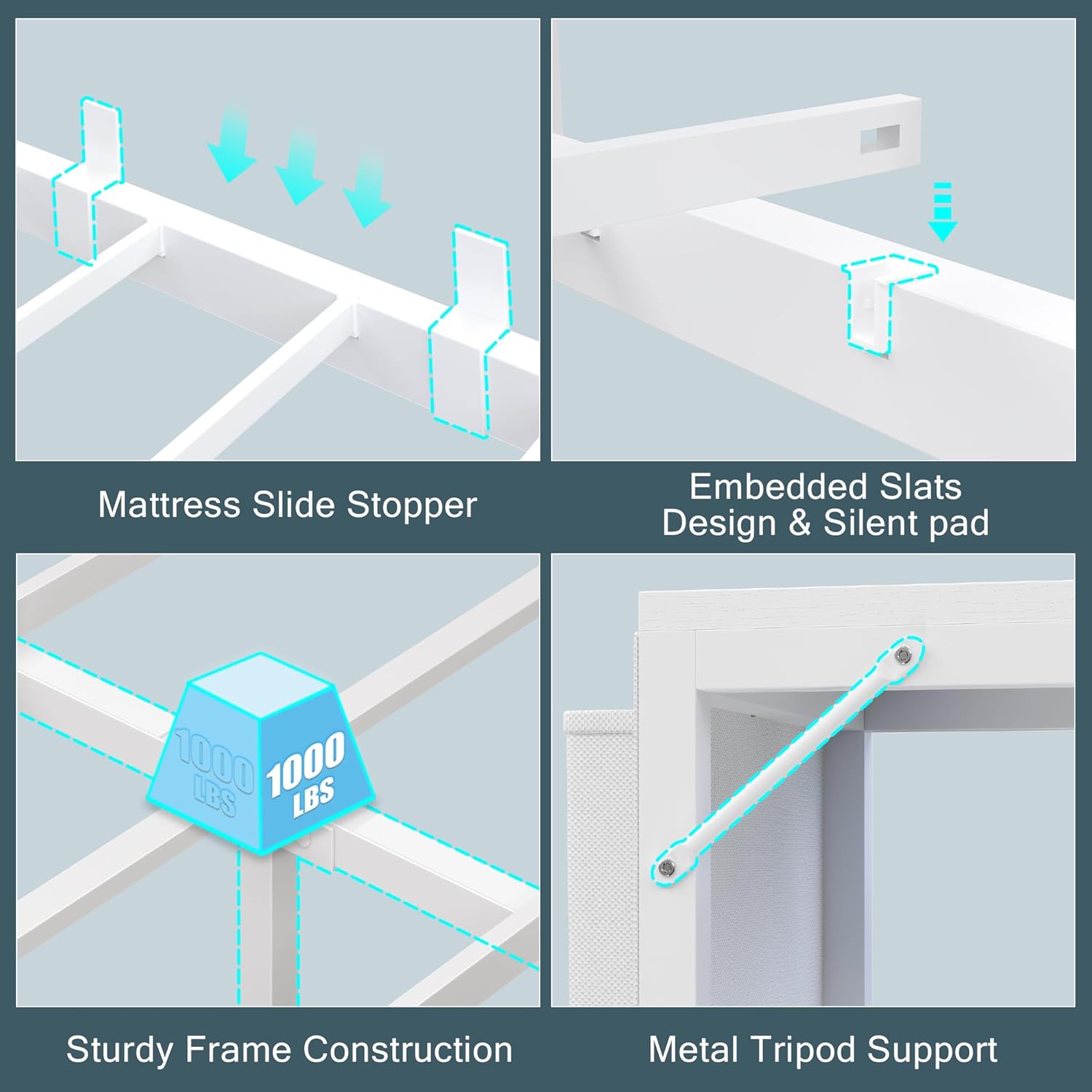 Mattress Slide Stopper

Embedded Slats Design & Silent pad

1000 LBS

1000 LBS

Sturdy Frame Construction

Metal Tripod Support