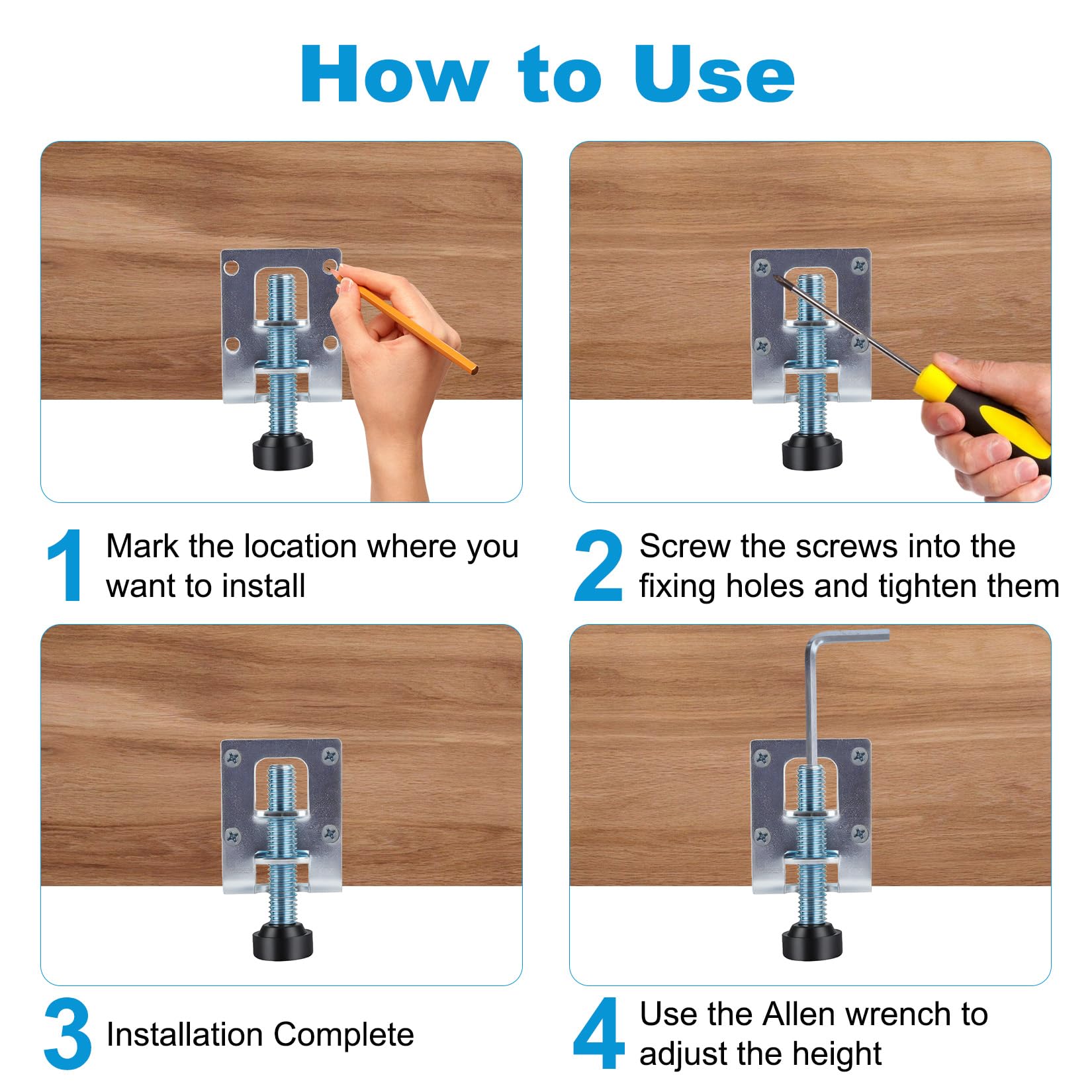 How to Use

1 Mark the location where you want to install

2 Screw the screws into the fixing holes and tighten them

3 Installation Complete

4 Use the Allen wrench to adjust the height