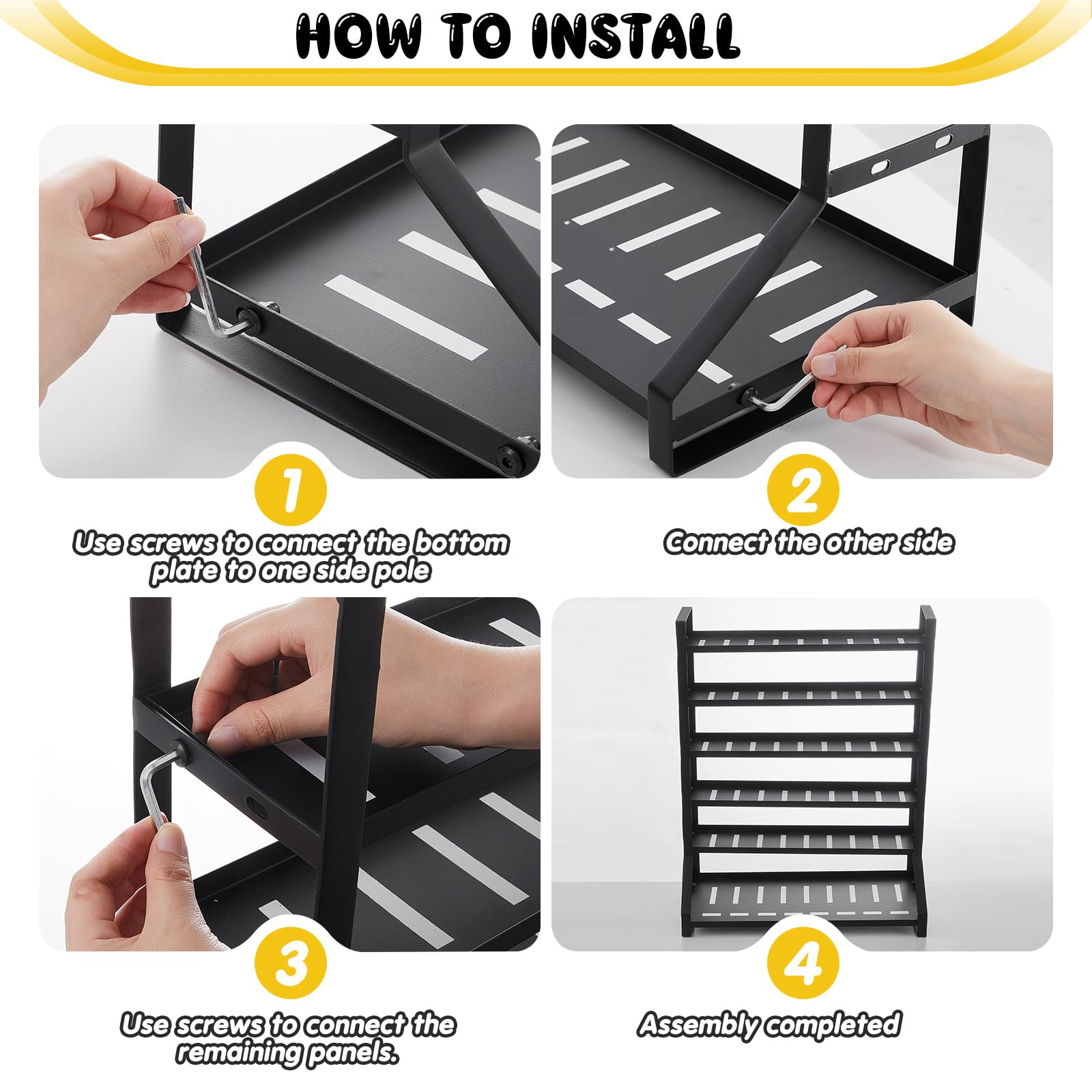 HOW TO INSTALL

1

Use screws to connect the bottom plate to one side pole

2

Connect the other side

3

Use screws to connect the remaining panels.

4

Assembly completed