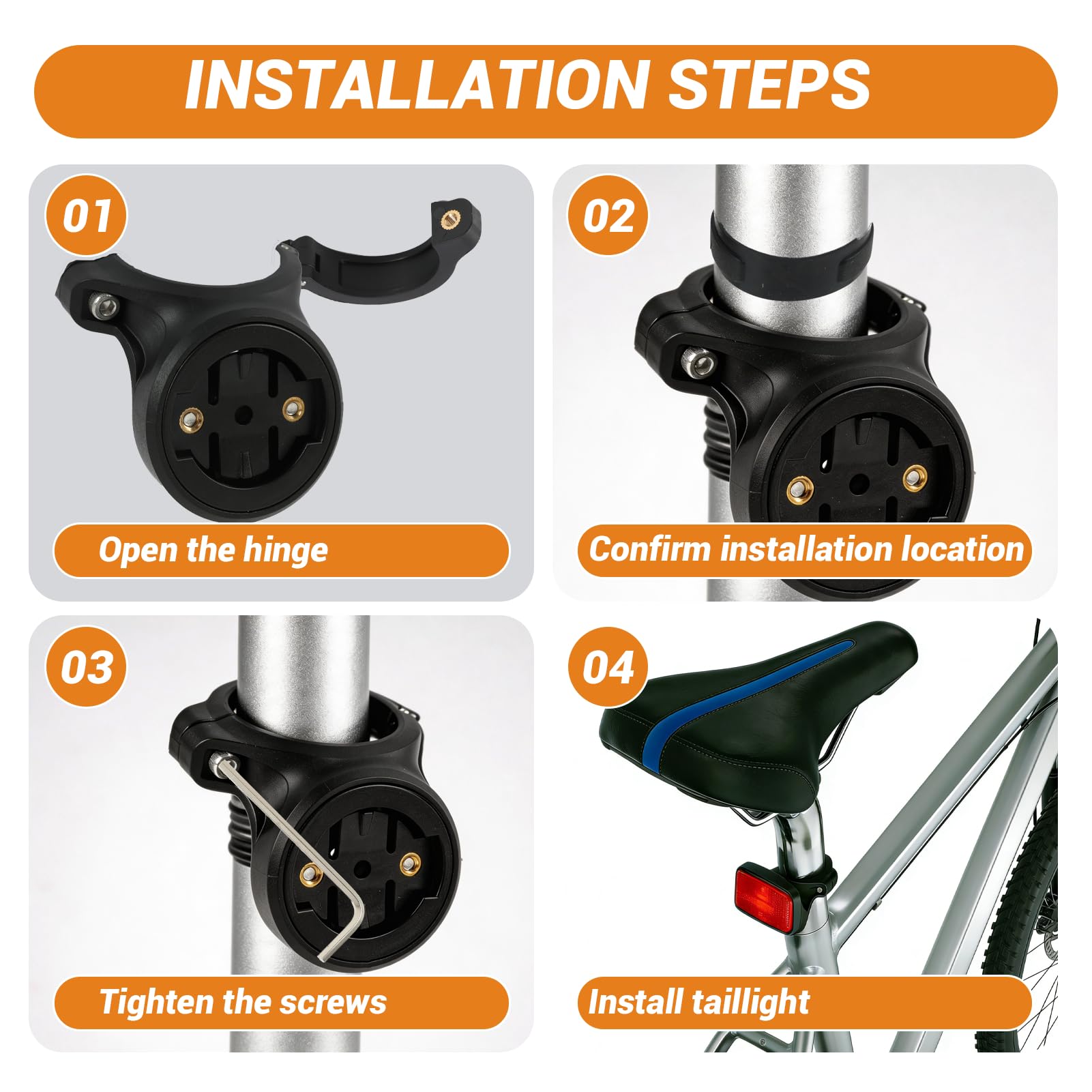 INSTALLATION STEPS

01

Open the hinge

02

Confirm installation location

03

Tighten the screws

04

Install taillight