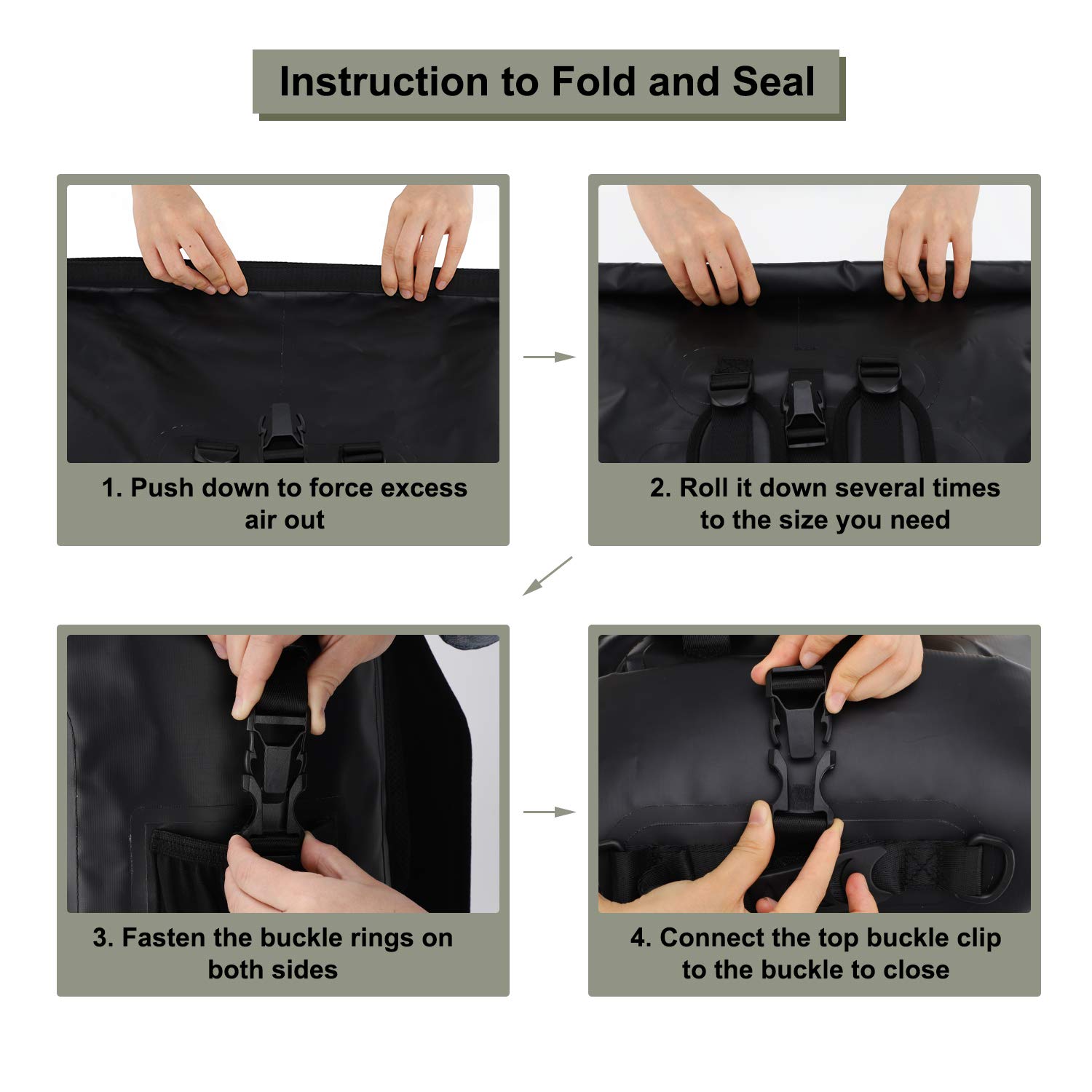 Instruction to Fold and Seal

1. Push down to force excess air out

2. Roll it down several times to the size you need

3. Fasten the buckle rings on both sides

4. Connect the top buckle clip to the buckle to close