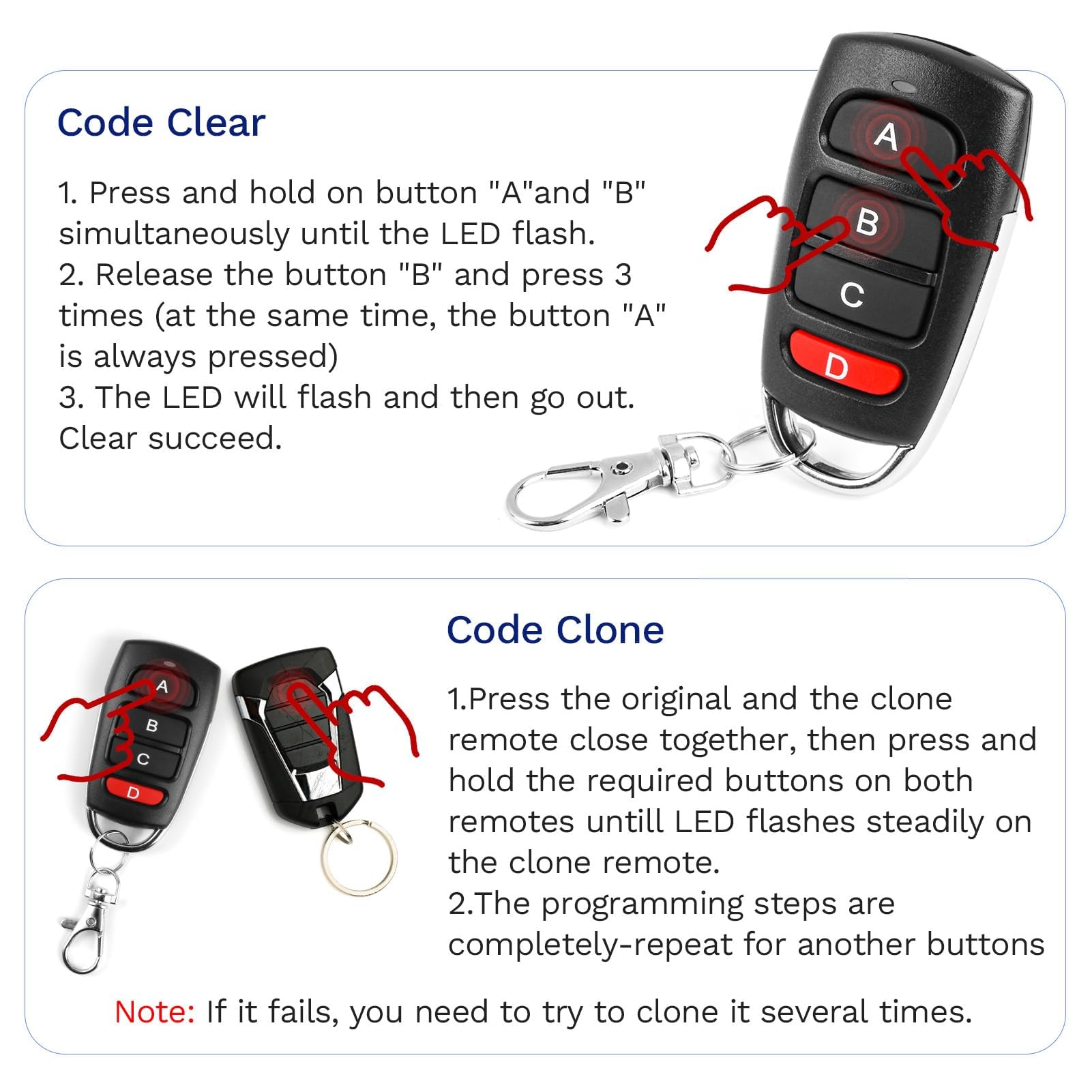 Code Clear

1. Press and hold on button "A"and "B" simultaneously until the LED flash.
2. Release the button "B" and press 3 times (at the same time, the button "A" is always pressed)
3. The LED will flash and then go out. Clear succeed.

A
B
C
D

Code Clone

A
B
C
D

1.Press the original and the clone remote close together, then press and hold the required buttons on both remotes untill LED flashes steadily on the clone remote.
2.The programming steps are completely-repeat for another buttons

Note: If it fails, you need to try to clone it several times.