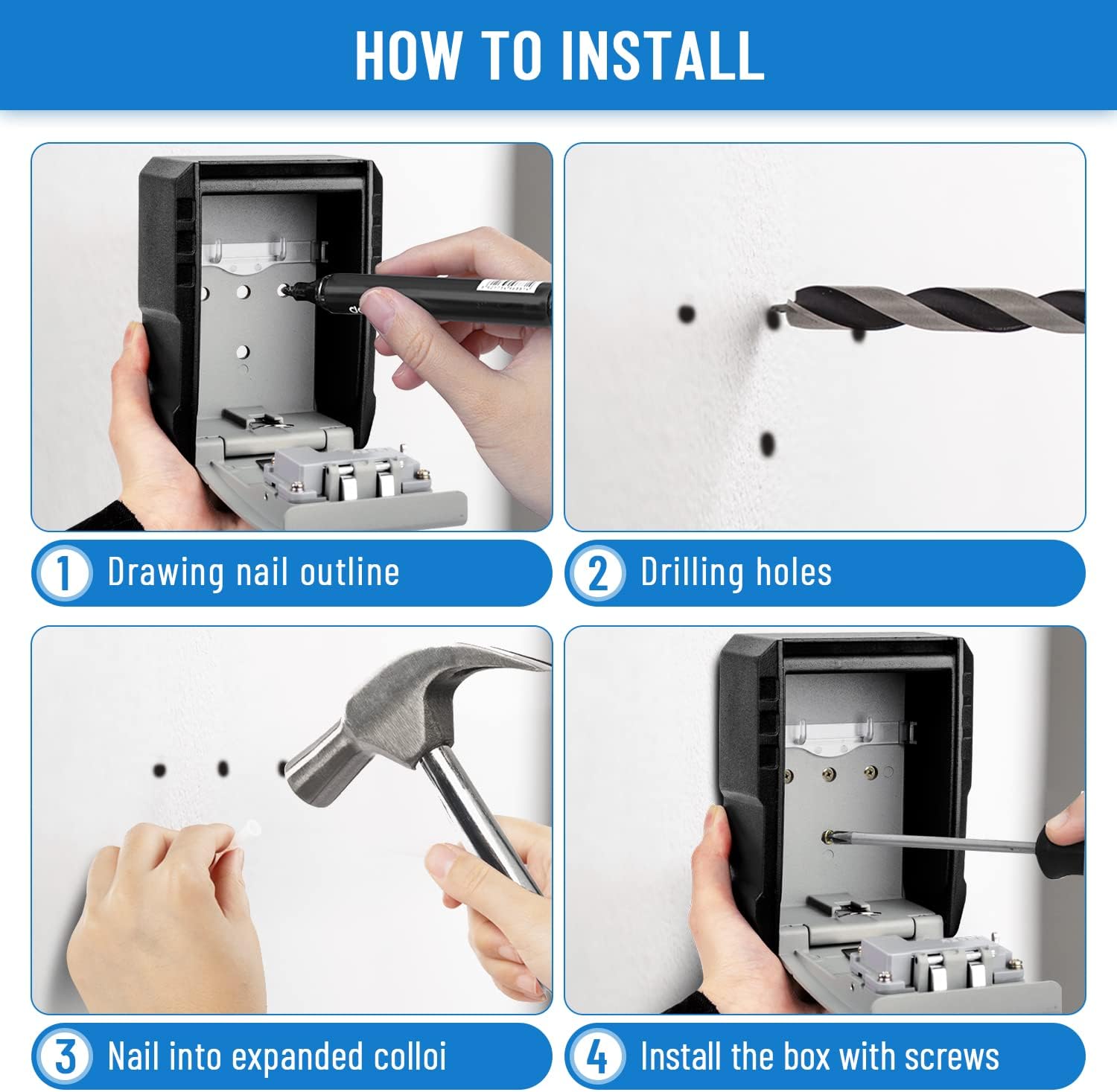 HOW TO INSTALL

1 Drawing nail outline

2 Drilling holes

3 Nail into expanded colloi

4 Install the box with screws