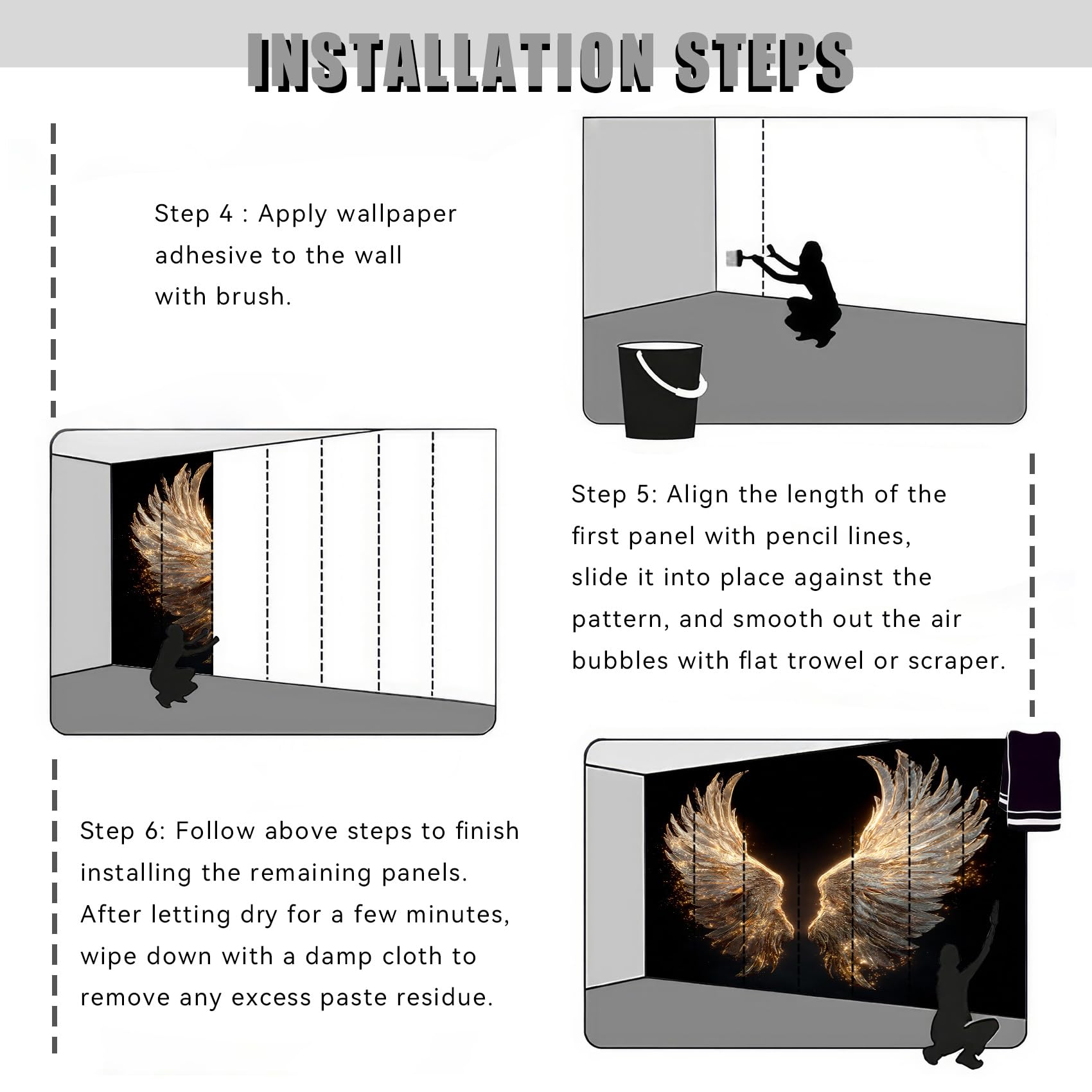 INSTALLATION STEPS

Step 4 : Apply wallpaper adhesive to the wall with brush.

Step 5: Align the length of the first panel with pencil lines, slide it into place against the pattern, and smooth out the air bubbles with flat trowel or scraper.

Step 6: Follow above steps to finish installing the remaining panels. After letting dry for a few minutes, wipe down with a damp cloth to remove any excess paste residue.