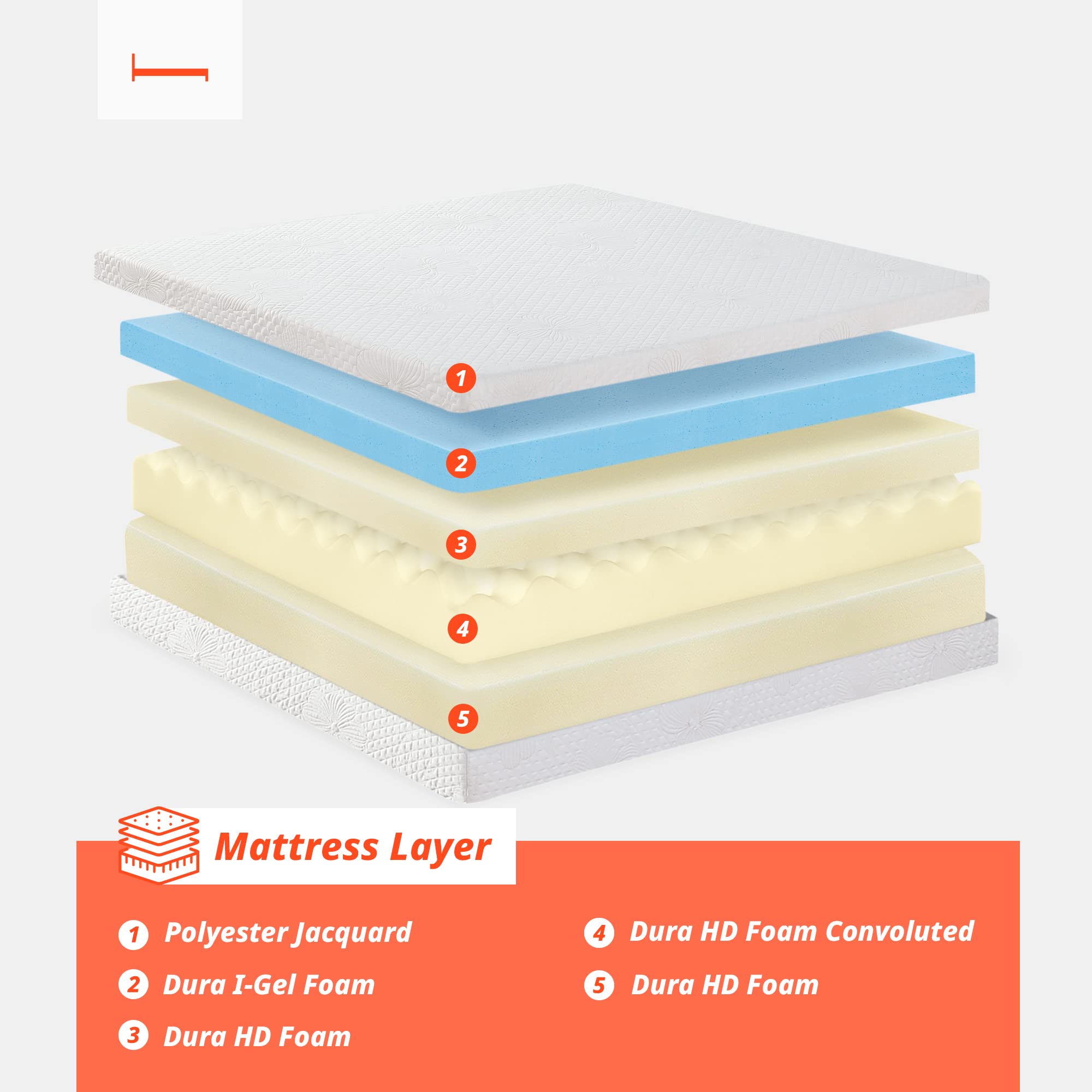 1
2
3
4
5

Mattress Layer

1 Polyester Jacquard
2 Dura I-Gel Foam
3 Dura HD Foam

4 Dura HD Foam Convoluted
5 Dura HD Foam