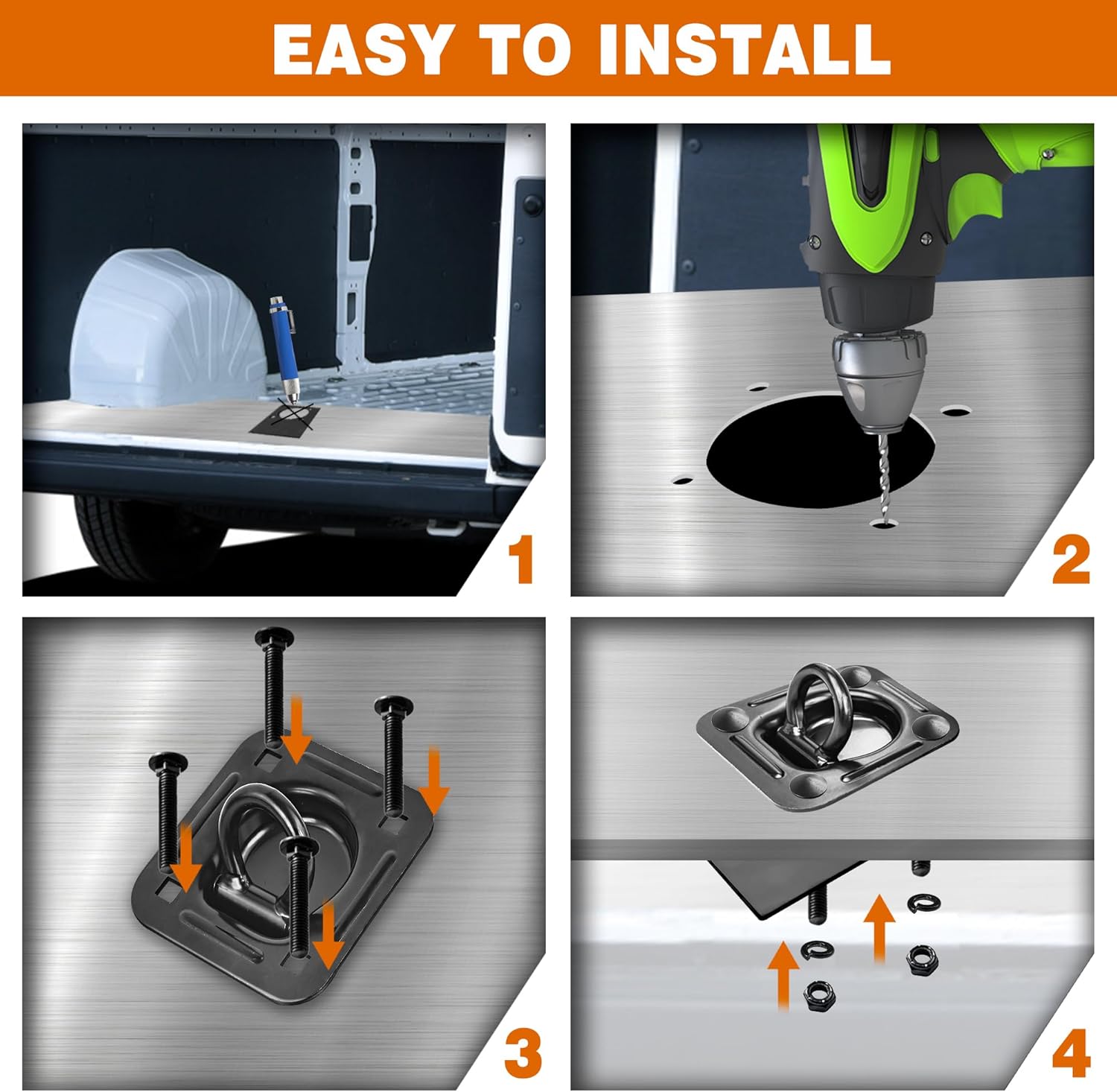 EASY TO INSTALL

1

2

3

4