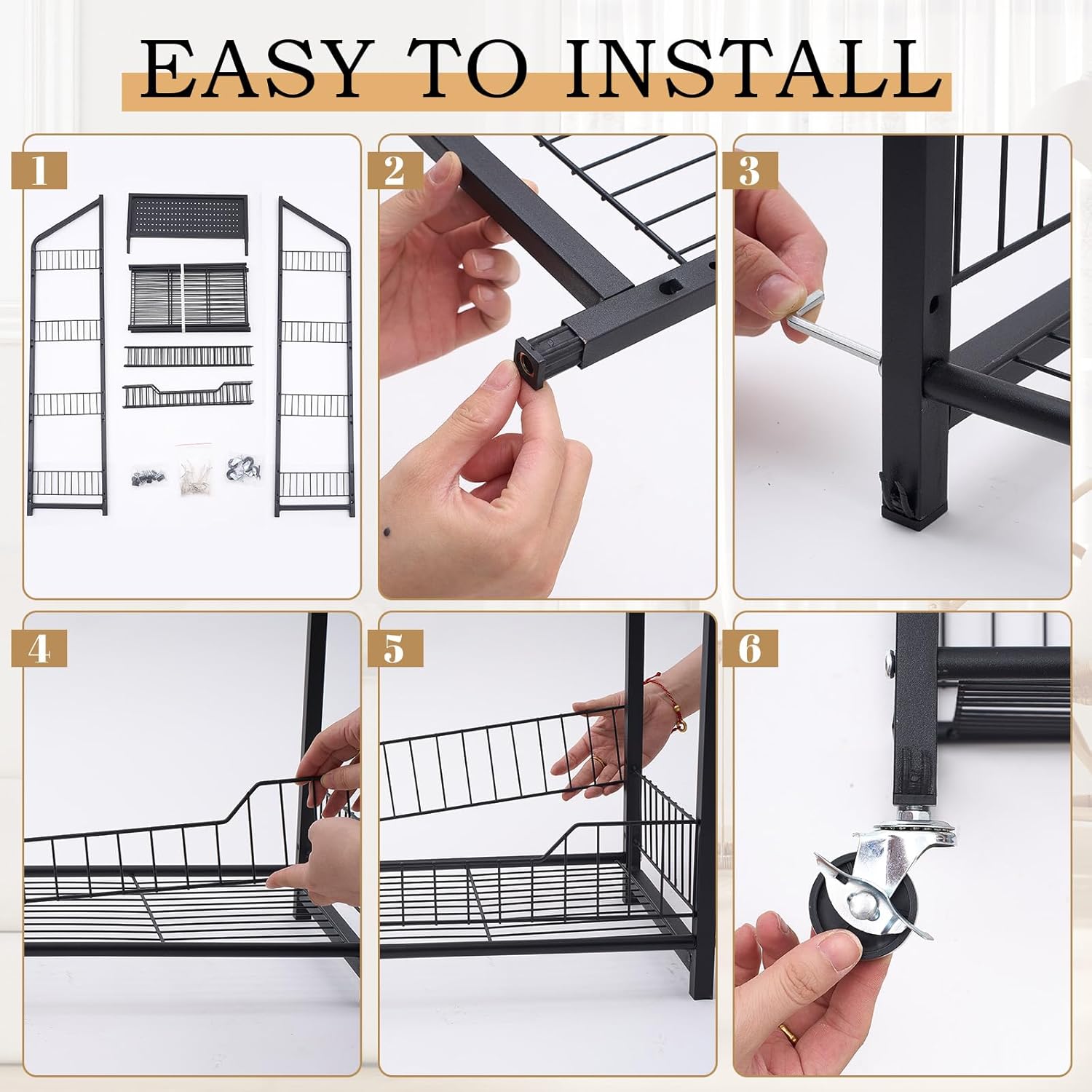 EASY TO INSTALL

1

2

3

4

5

6