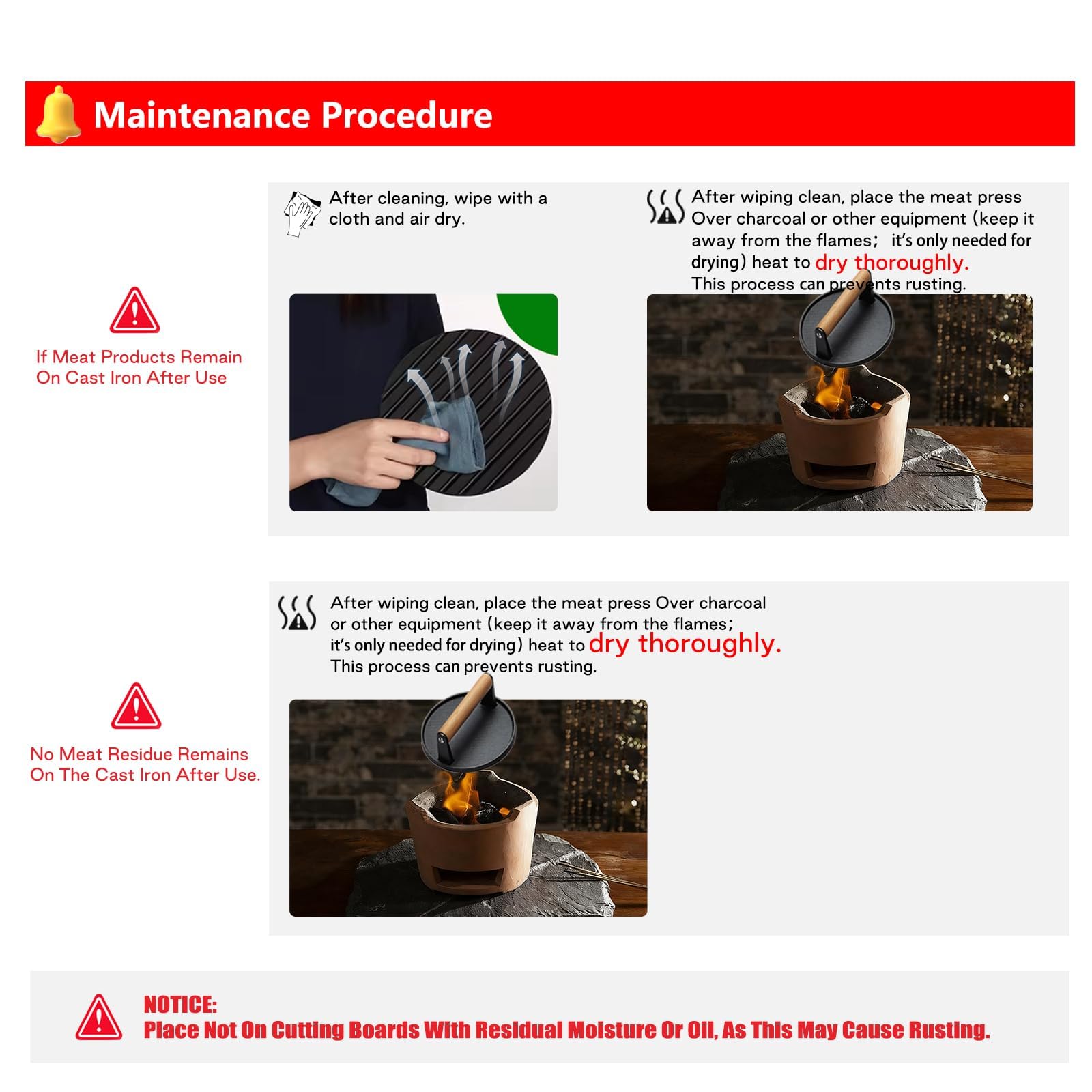 Maintenance Procedure

If Meat Products Remain On Cast Iron After Use

After cleaning, wipe with a cloth and air dry.

After wiping clean, place the meat press Over charcoal or other equipment (keep it away from the flames; it's only needed for drying) heat to dry thoroughly. This process can prevents rusting.

No Meat Residue Remains On The Cast Iron After Use.

After wiping clean, place the meat press Over charcoal or other equipment (keep it away from the flames; it's only needed for drying) heat to dry thoroughly. This process can prevents rusting.

NOTICE:
Place Not On Cutting Boards With Residual Moisture Or Oil, As This May Cause Rusting.