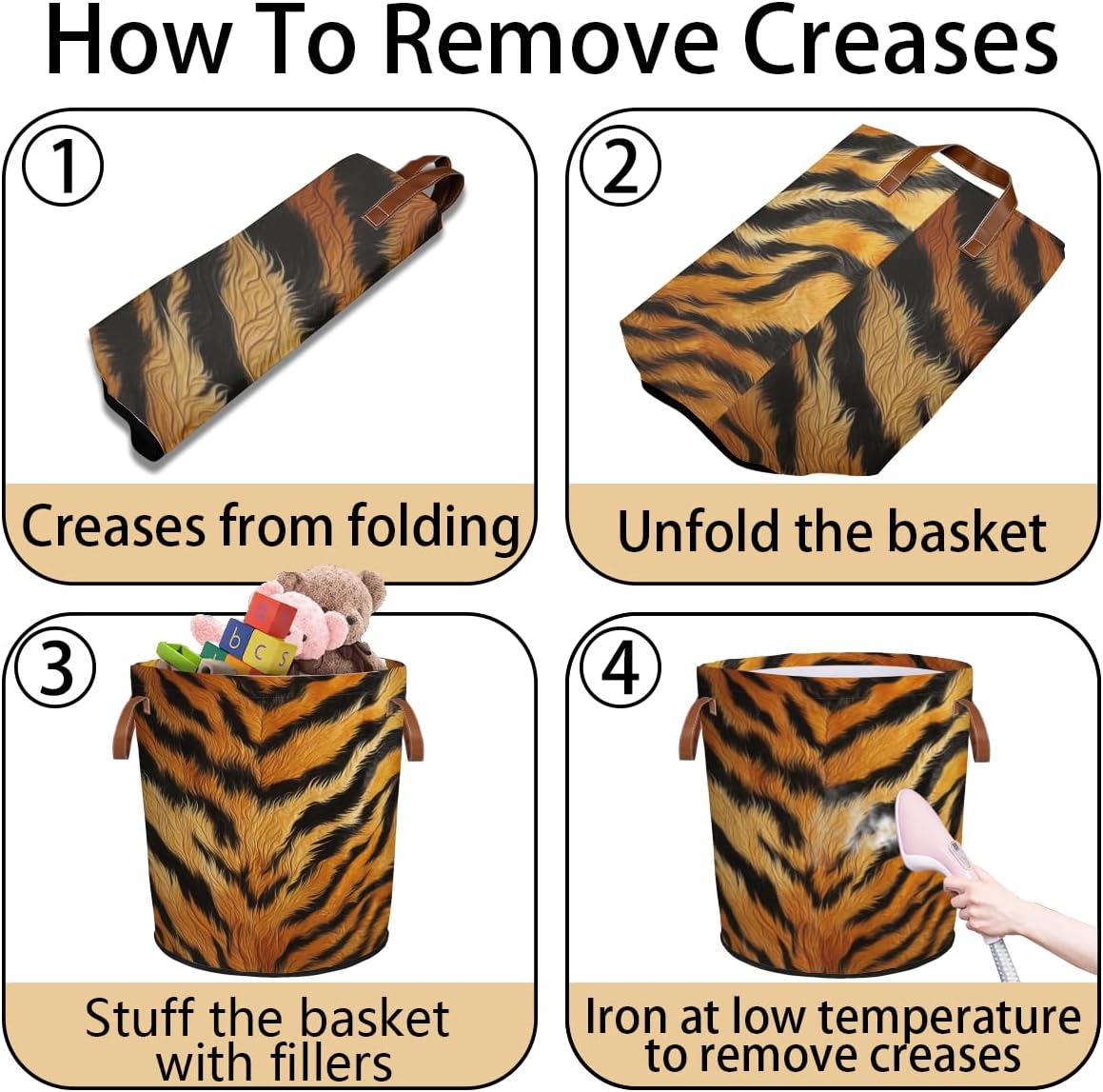 How To Remove Creases

①

Creases from folding

②

Unfold the basket

③

b c s

Stuff the basket with fillers

④

Iron at low temperature to remove creases