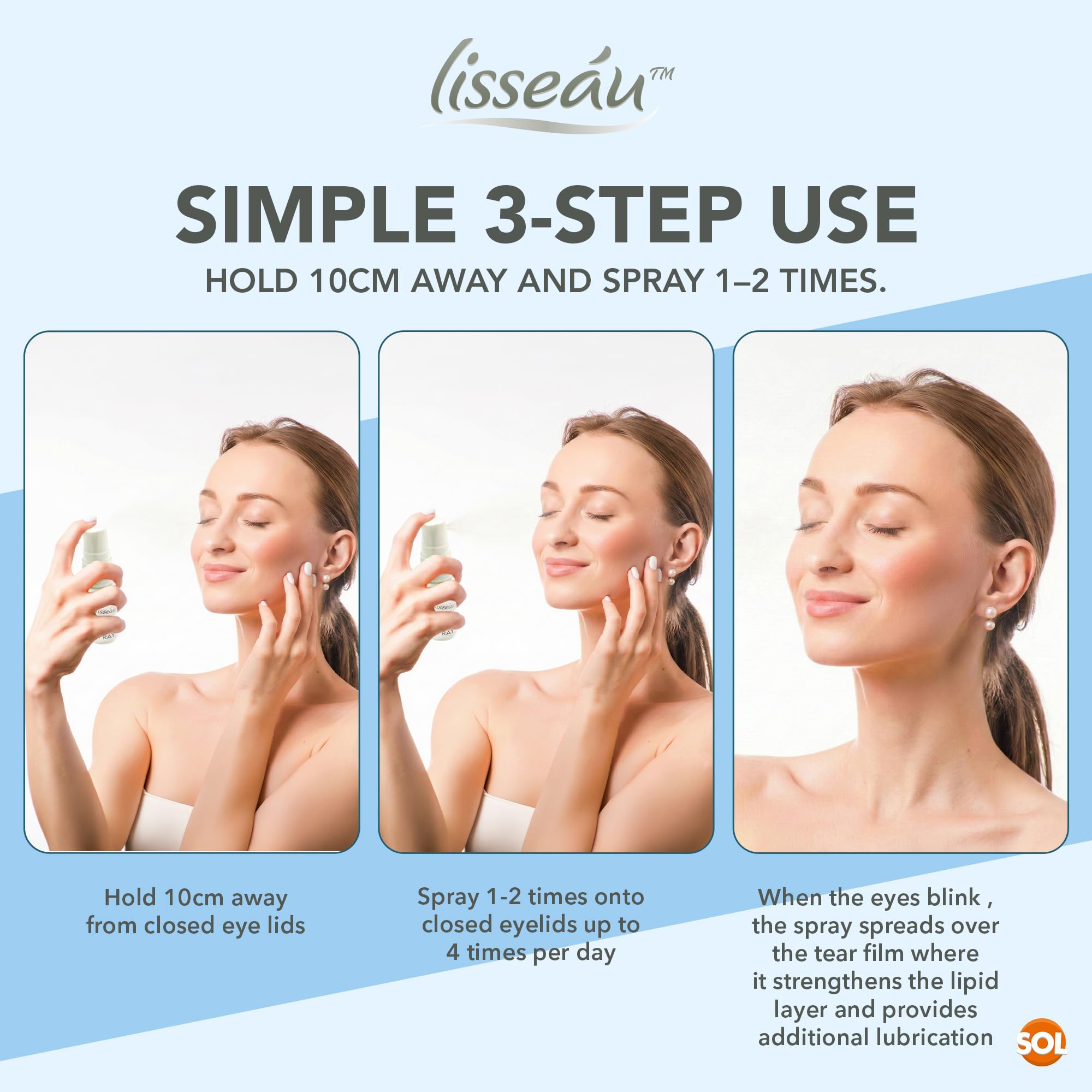 lisseáu™

SIMPLE 3-STEP USE

HOLD 10CM AWAY AND SPRAY 1–2 TIMES.

lisseáu
RAY

lisseáu
RAY

Hold 10cm away from closed eye lids

Spray 1-2 times onto closed eyelids up to 4 times per day

When the eyes blink , the spray spreads over the tear film where it strengthens the lipid layer and provides additional lubrication

SOL