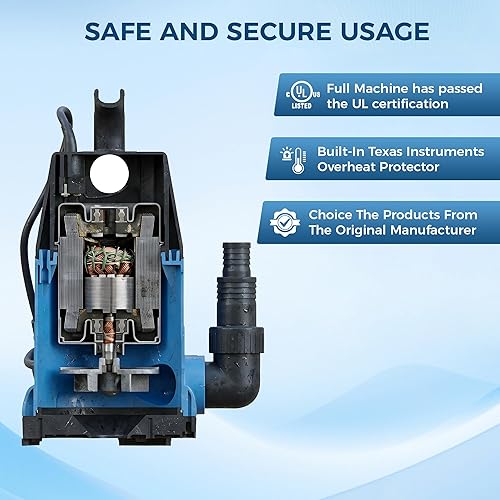 SAFE AND SECURE USAGE

c UL us LISTED Full Machine has passed the UL certification

Built-In Texas Instruments Overheat Protector

Choice The Products From The Original Manufacturer