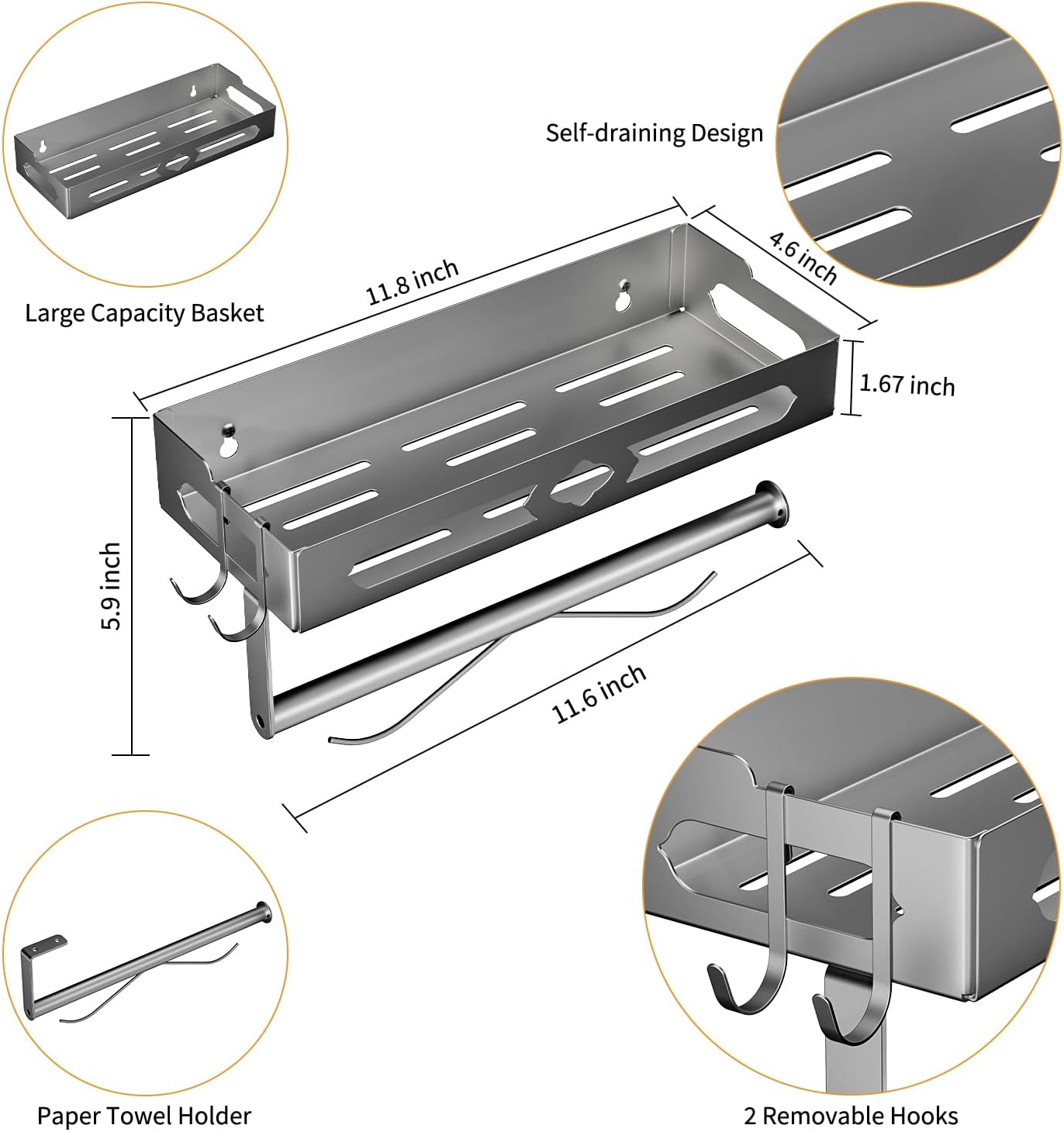 Self-draining Design

Large Capacity Basket

11.8 inch

4.6 inch

1.67 inch

5.9 inch

11.6 inch

Paper Towel Holder

2 Removable Hooks