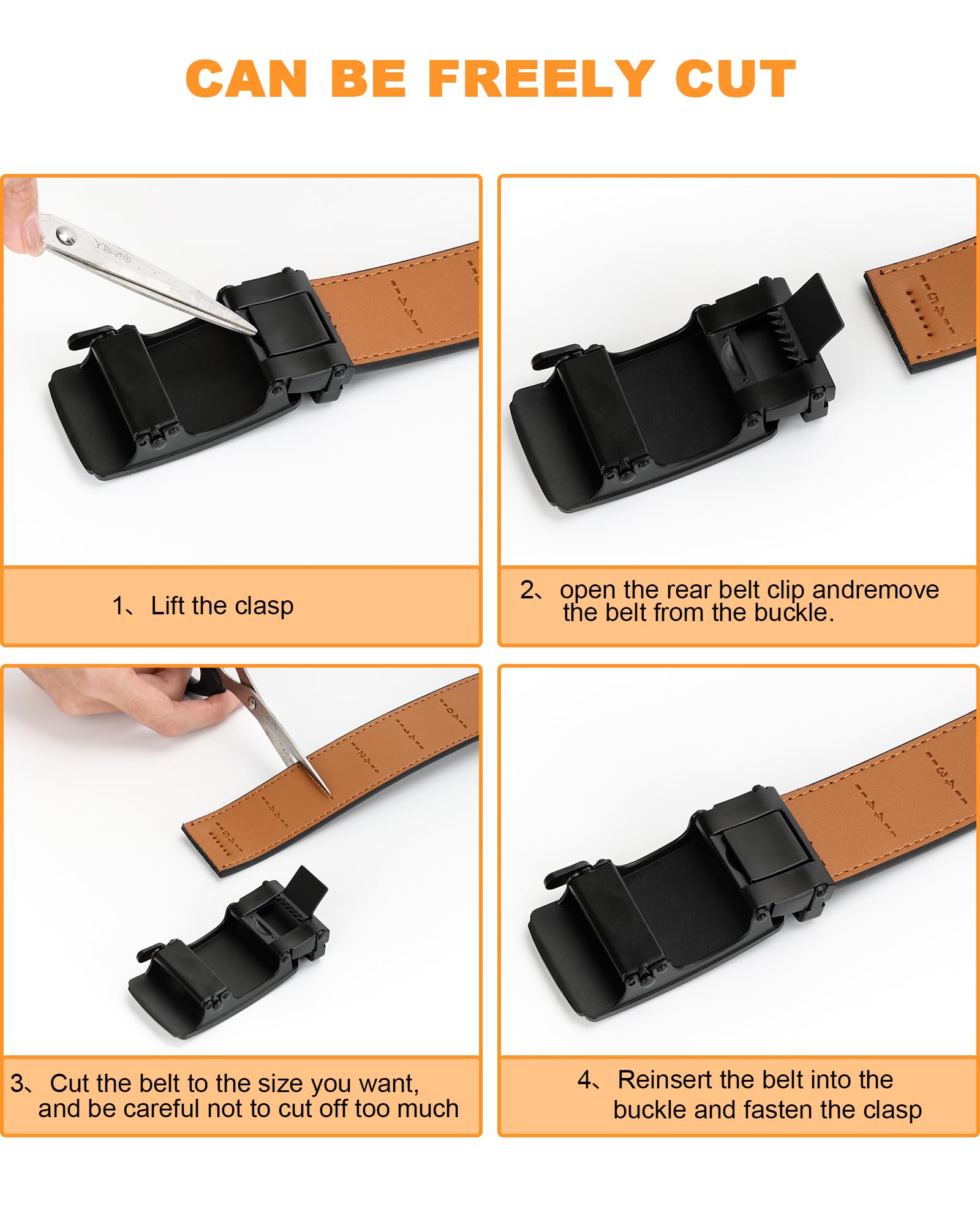 CAN BE FREELY CUT

1、Lift the clasp

2、open the rear belt clip andremove the belt from the buckle.

3、Cut the belt to the size you want, and be careful not to cut off too much

4、Reinsert the belt into the buckle and fasten the clasp