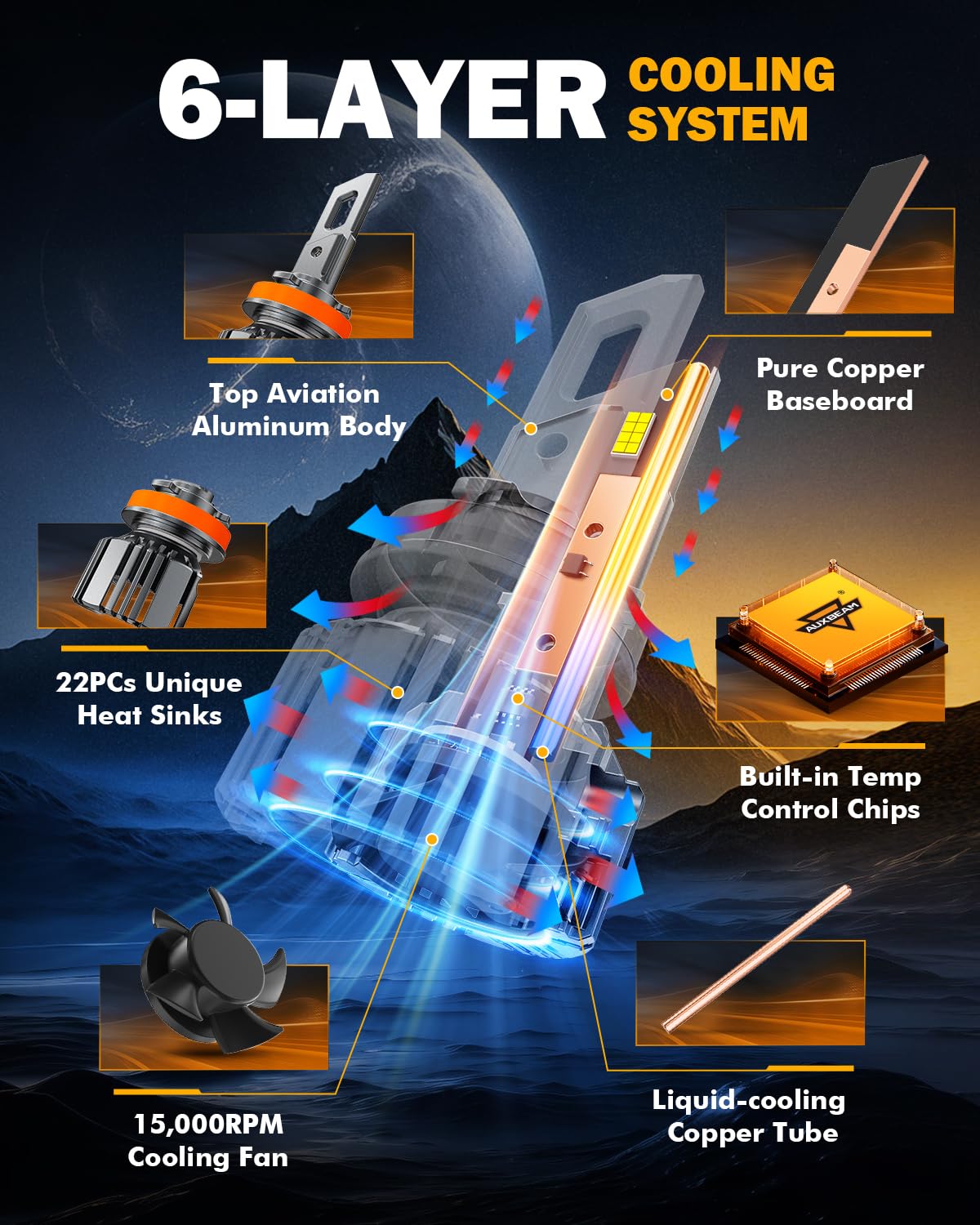 6-LAYER COOLING SYSTEM

Top Aviation Aluminum Body

Pure Copper Baseboard

22PCs Unique Heat Sinks

AUXBEAM

Built-in Temp Control Chips

15,000RPM Cooling Fan

Liquid-cooling Copper Tube