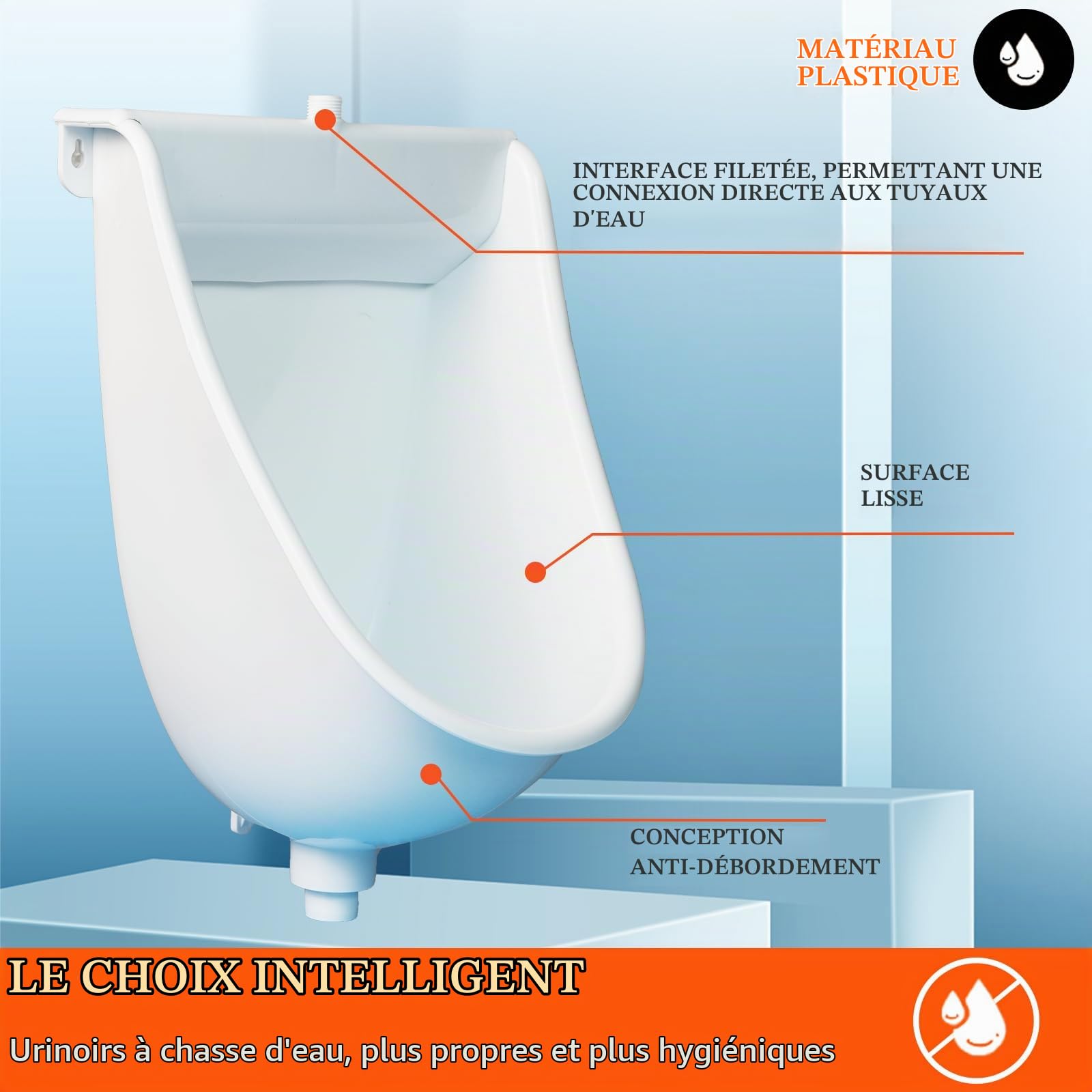 MATÉRIAU PLASTIQUE

INTERFACE FILETÉE, PERMETTANT UNE CONNEXION DIRECTE AUX TUYAUX D'EAU

SURFACE LISSE

CONCEPTION ANTI-DÉBORDEMENT

LE CHOIX INTELLIGENT

Urinoirs à chasse d'eau, plus propres et plus hygiéniques