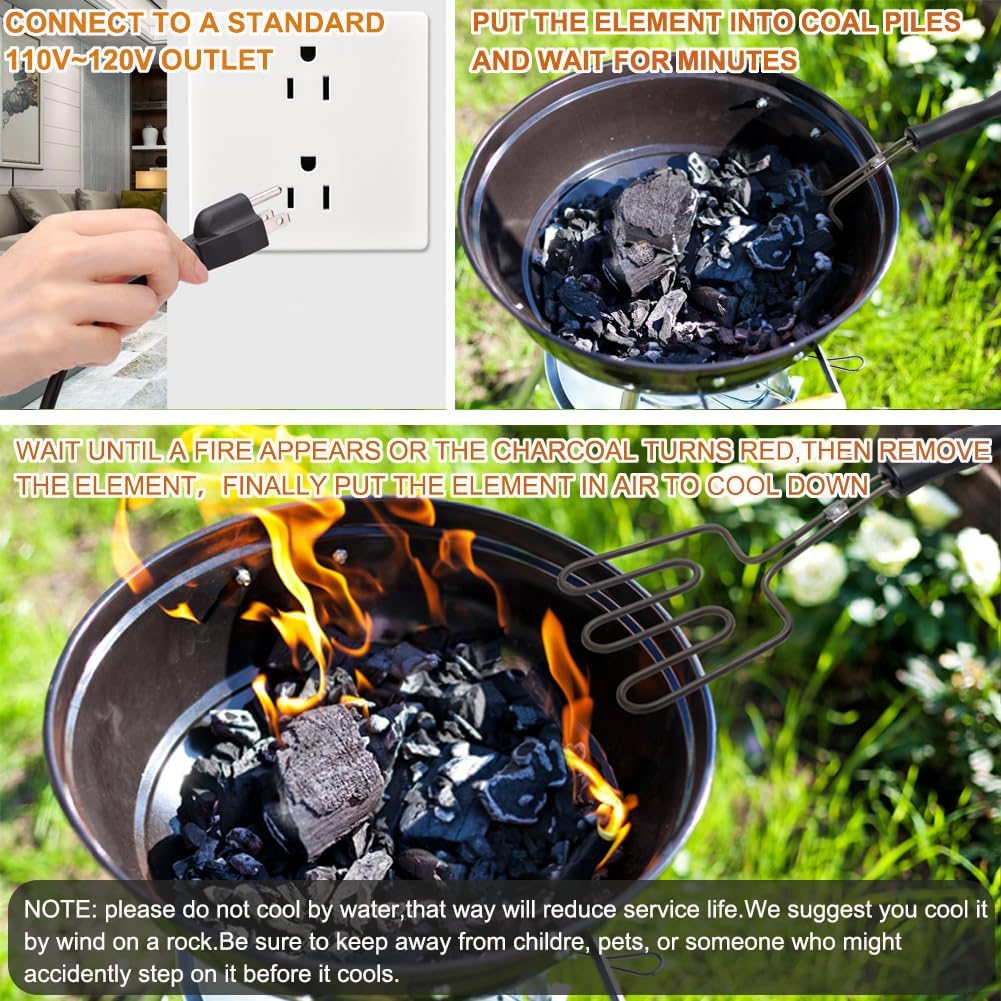 CONNECT TO A STANDARD 110V~120V OUTLET

PUT THE ELEMENT INTO COAL PILES AND WAIT FOR MINUTES

WAIT UNTIL A FIRE APPEARS OR THE CHARCOAL TURNS RED,THEN REMOVE THE ELEMENT, FINALLY PUT THE ELEMENT IN AIR TO COOL DOWN

NOTE: please do not cool by water,that way will reduce service life.We suggest you cool it by wind on a rock.Be sure to keep away from childre, pets, or someone who might accidently step on it before it cools.