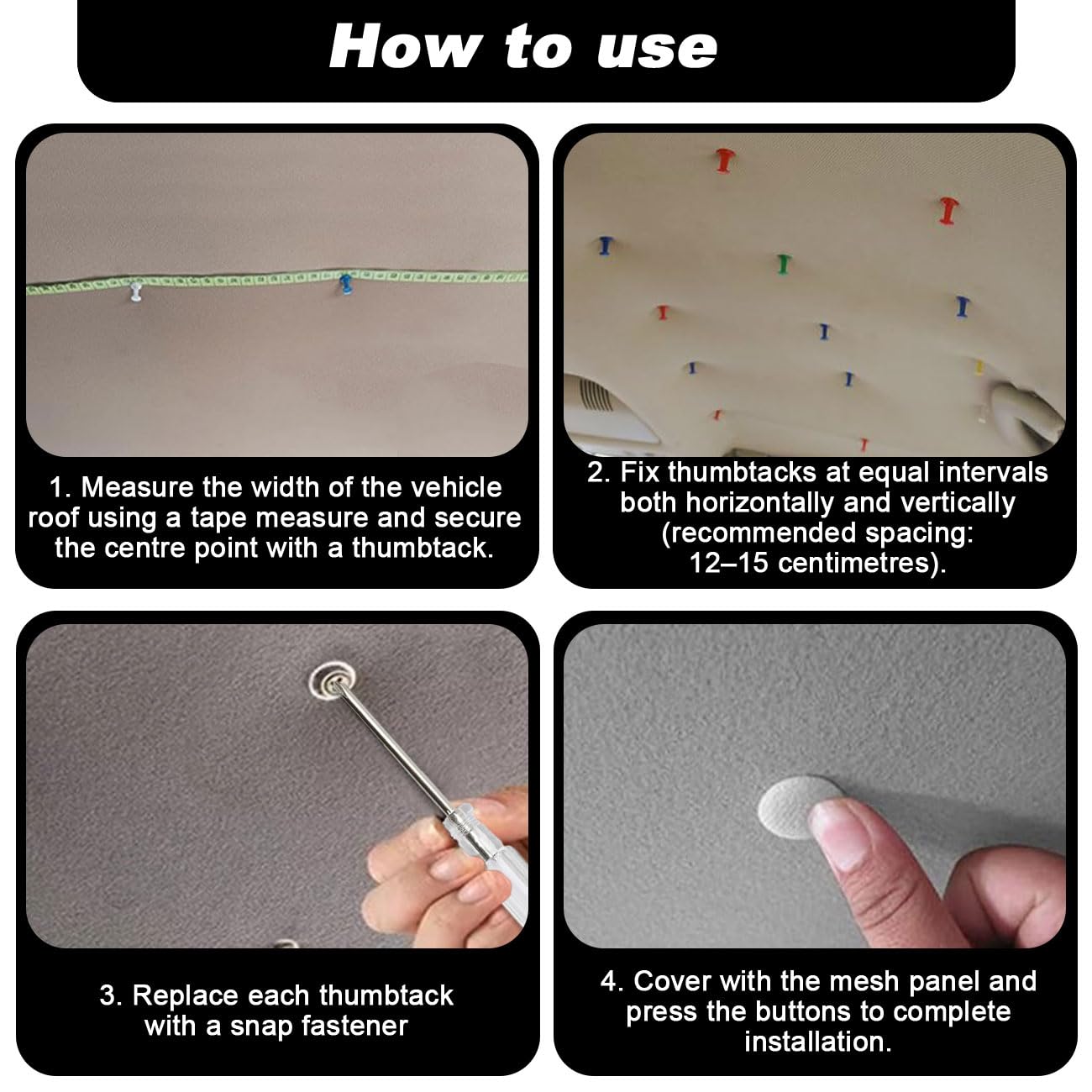 How to use

1. Measure the width of the vehicle roof using a tape measure and secure the centre point with a thumbtack.

2. Fix thumbtacks at equal intervals both horizontally and vertically (recommended spacing: 12–15 centimetres).

3. Replace each thumbtack with a snap fastener

4. Cover with the mesh panel and press the buttons to complete installation.