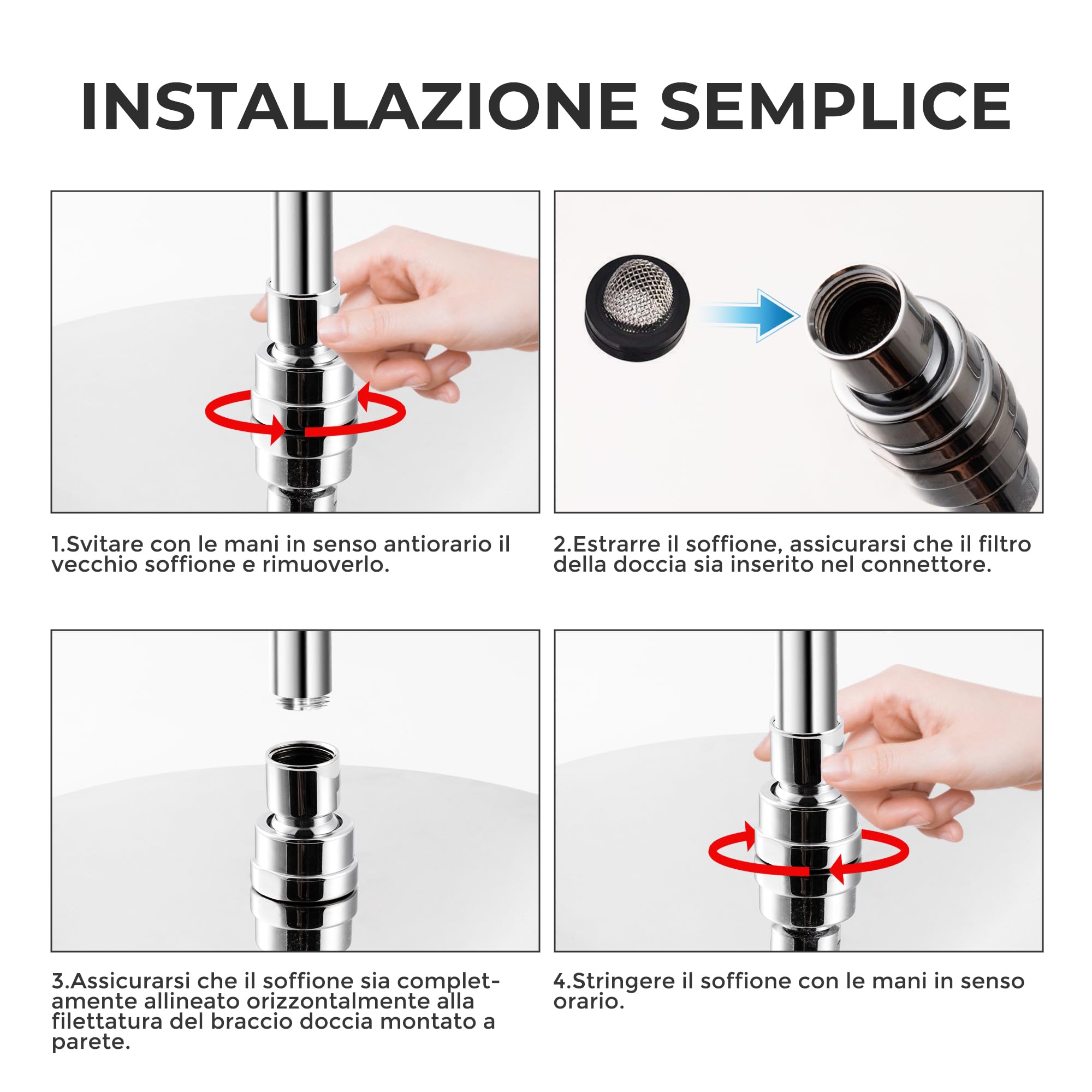 INSTALLAZIONE SEMPLICE

1.Svitare con le mani in senso antiorario il vecchio soffione e rimuoverlo.

2.Estrarre il soffione, assicurarsi che il filtro della doccia sia inserito nel connettore.

3.Assicurarsi che il soffione sia completamente allineato orizzontalmente alla filettatura del braccio doccia montato a parete.

4.Stringere il soffione con le mani in senso orario.