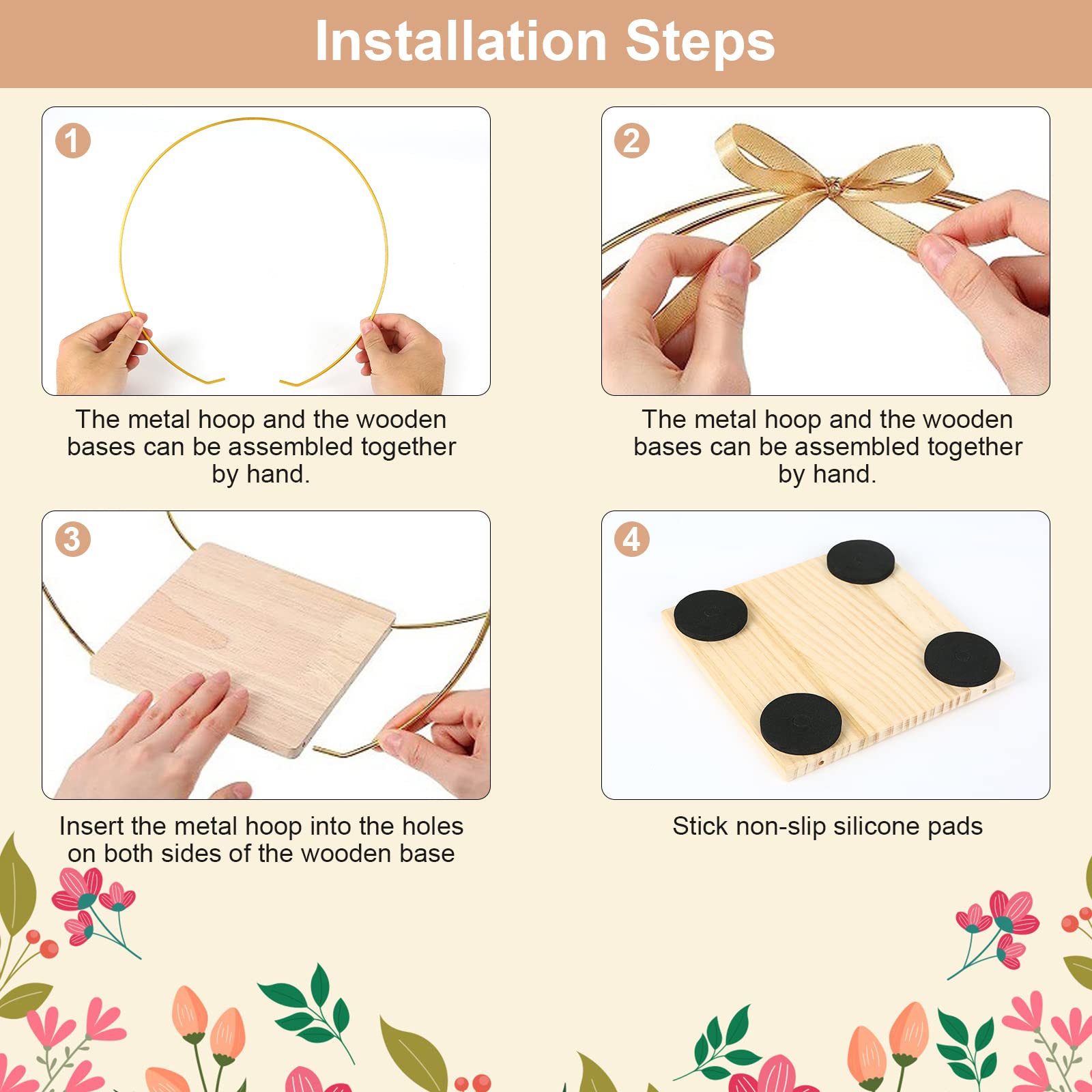 Installation Steps

1

The metal hoop and the wooden bases can be assembled together by hand.

2

The metal hoop and the wooden bases can be assembled together by hand.

3

Insert the metal hoop into the holes on both sides of the wooden base

4

Stick non-slip silicone pads