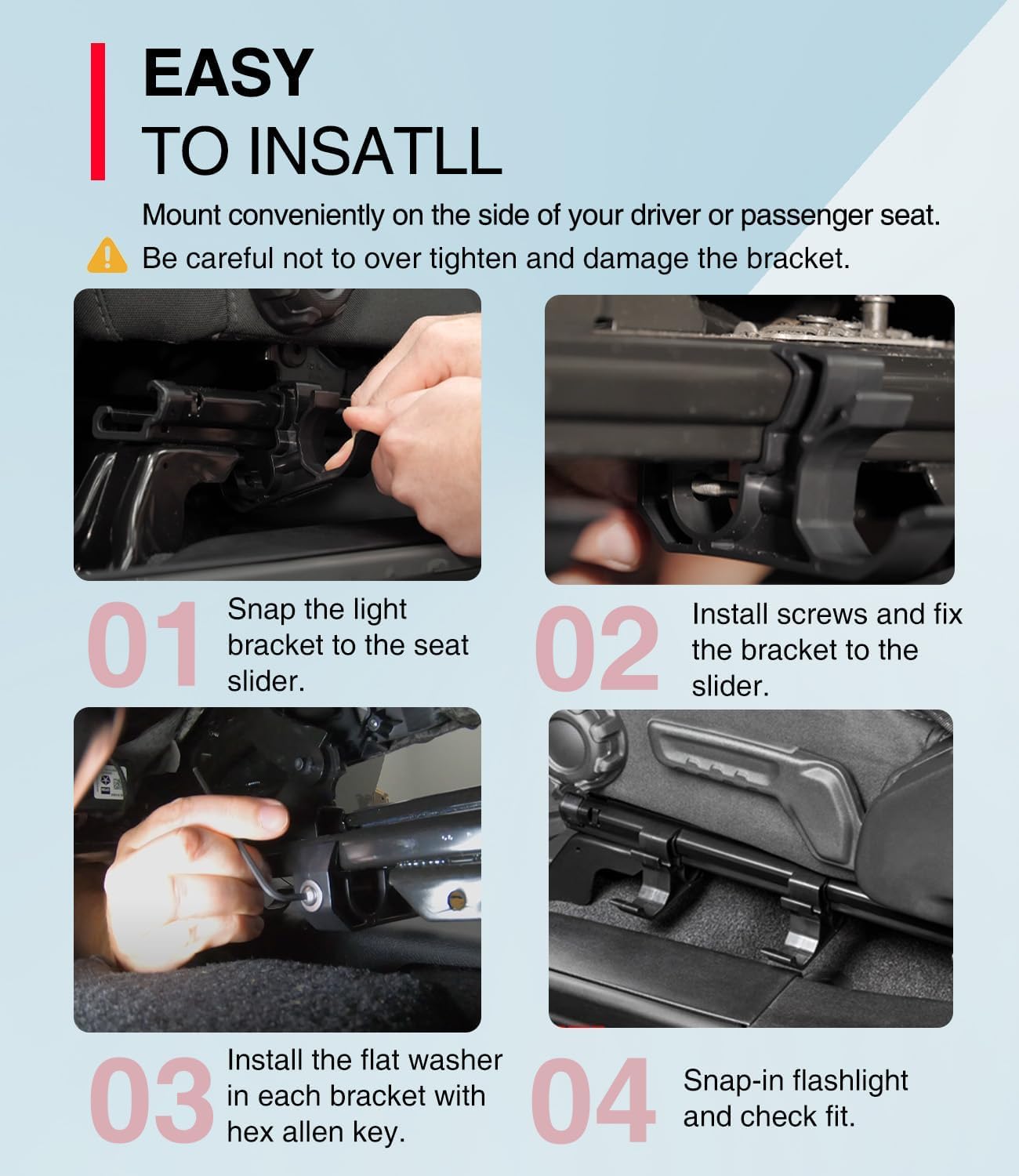 EASY
TO INSATLL

Mount conveniently on the side of your driver or passenger seat.

Be careful not to over tighten and damage the bracket.

01 Snap the light bracket to the seat slider.

02 Install screws and fix the bracket to the slider.

03 Install the flat washer in each bracket with hex allen key.

04 Snap-in flashlight and check fit.