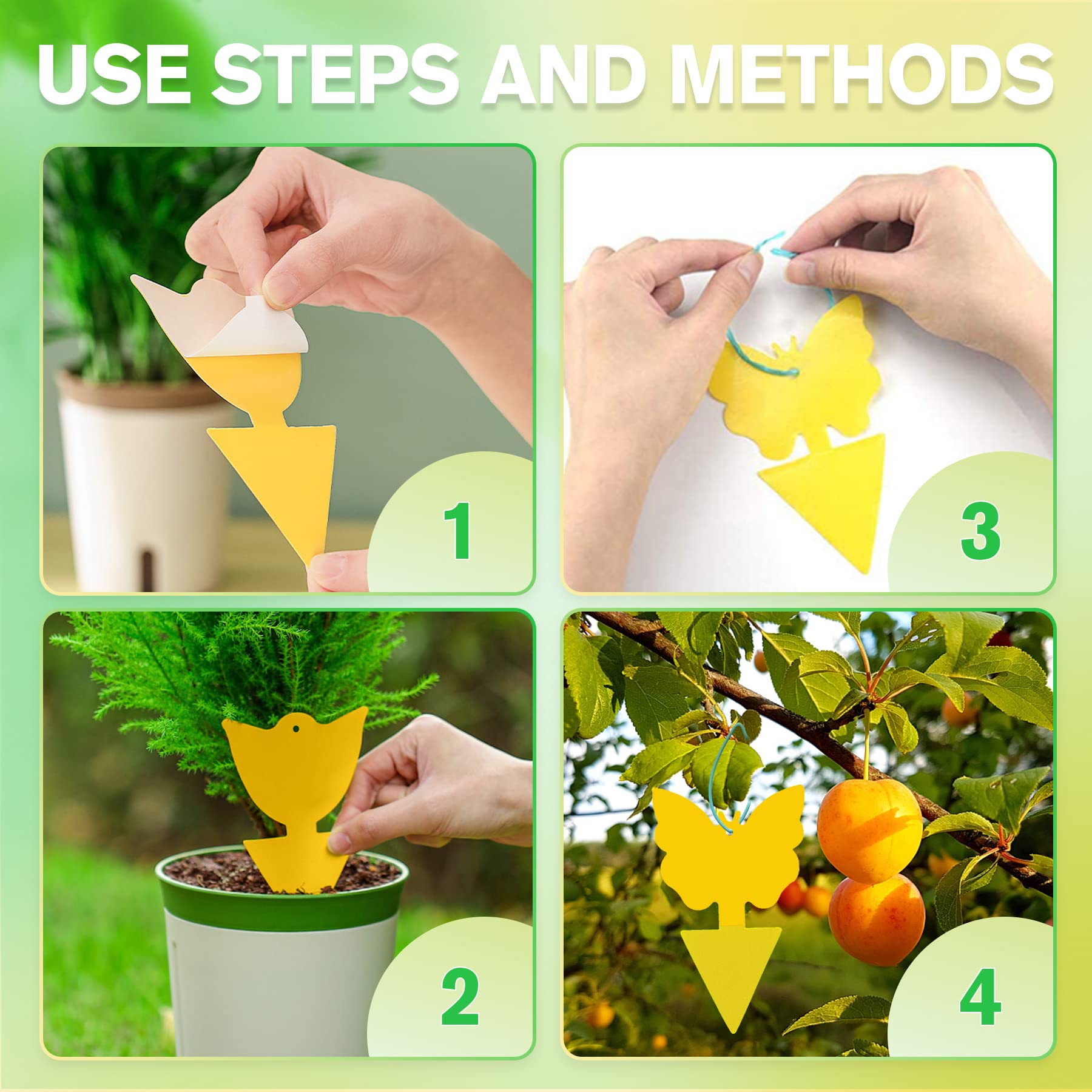 USE STEPS AND METHODS

1

3

2

4