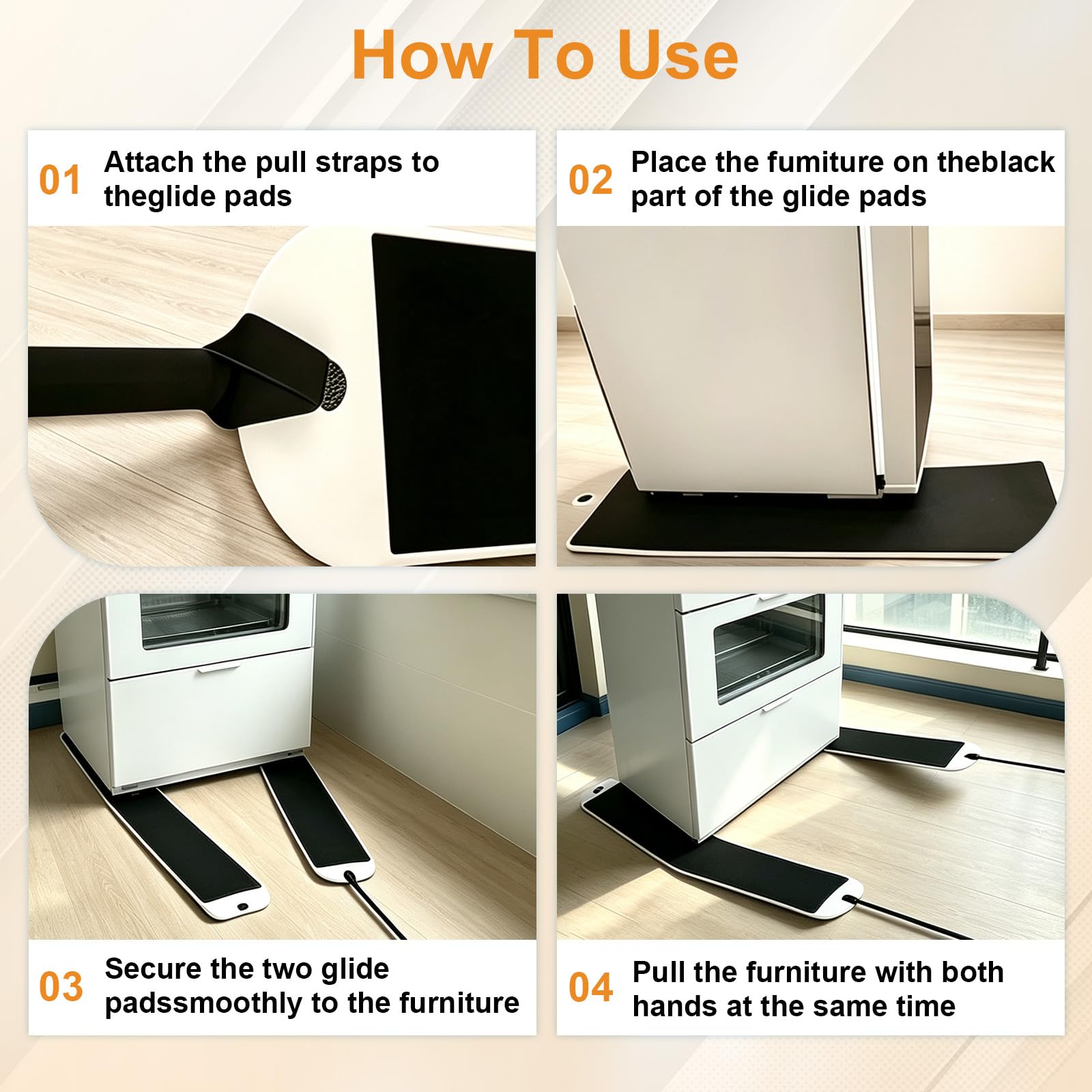 How To Use

01 Attach the pull straps to theglide pads

02 Place the fumiture on theblack part of the glide pads

03 Secure the two glide padssmoothly to the furniture

04 Pull the furniture with both hands at the same time