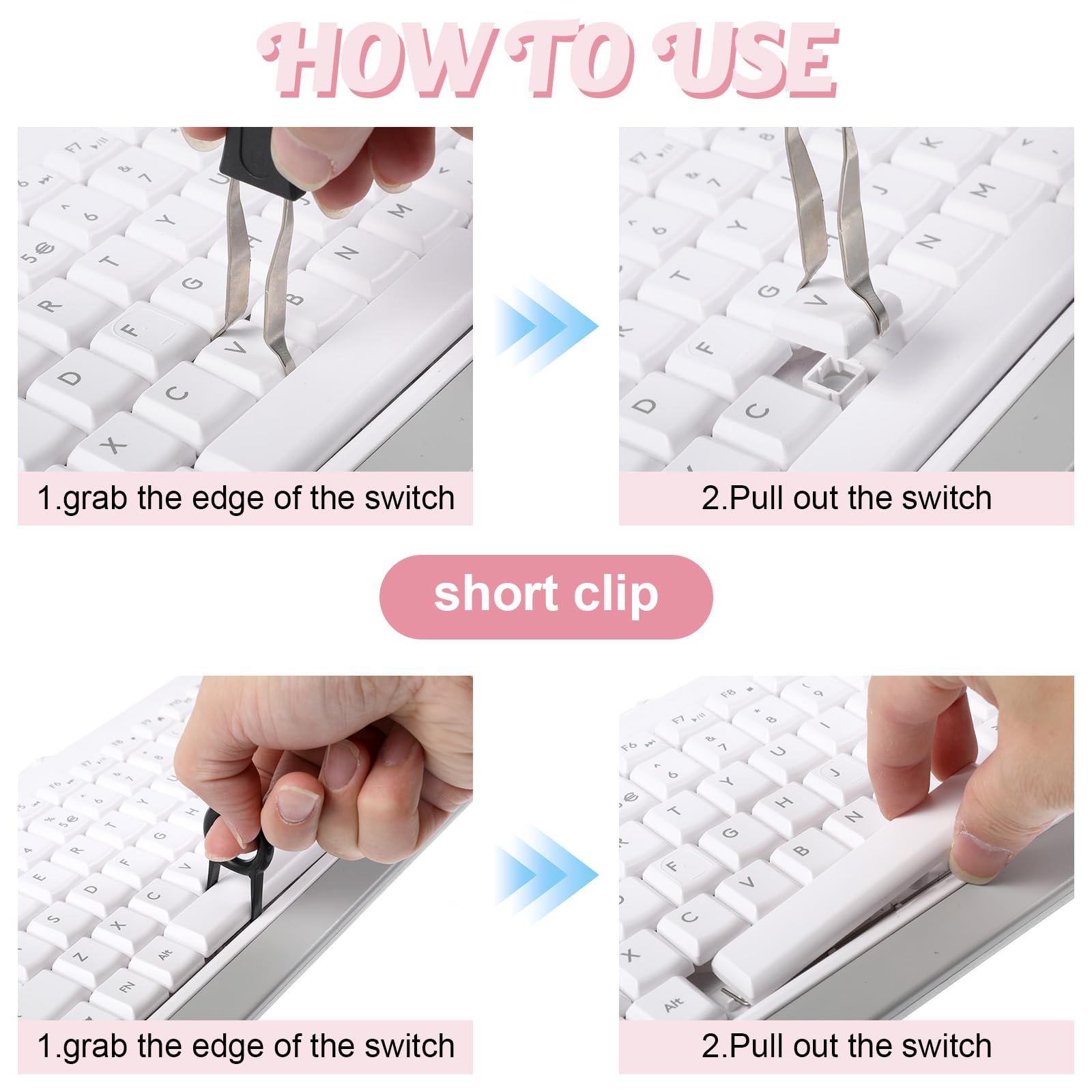 HOW TO USE

1.grab the edge of the switch

2.Pull out the switch

short clip

1.grab the edge of the switch

2.Pull out the switch