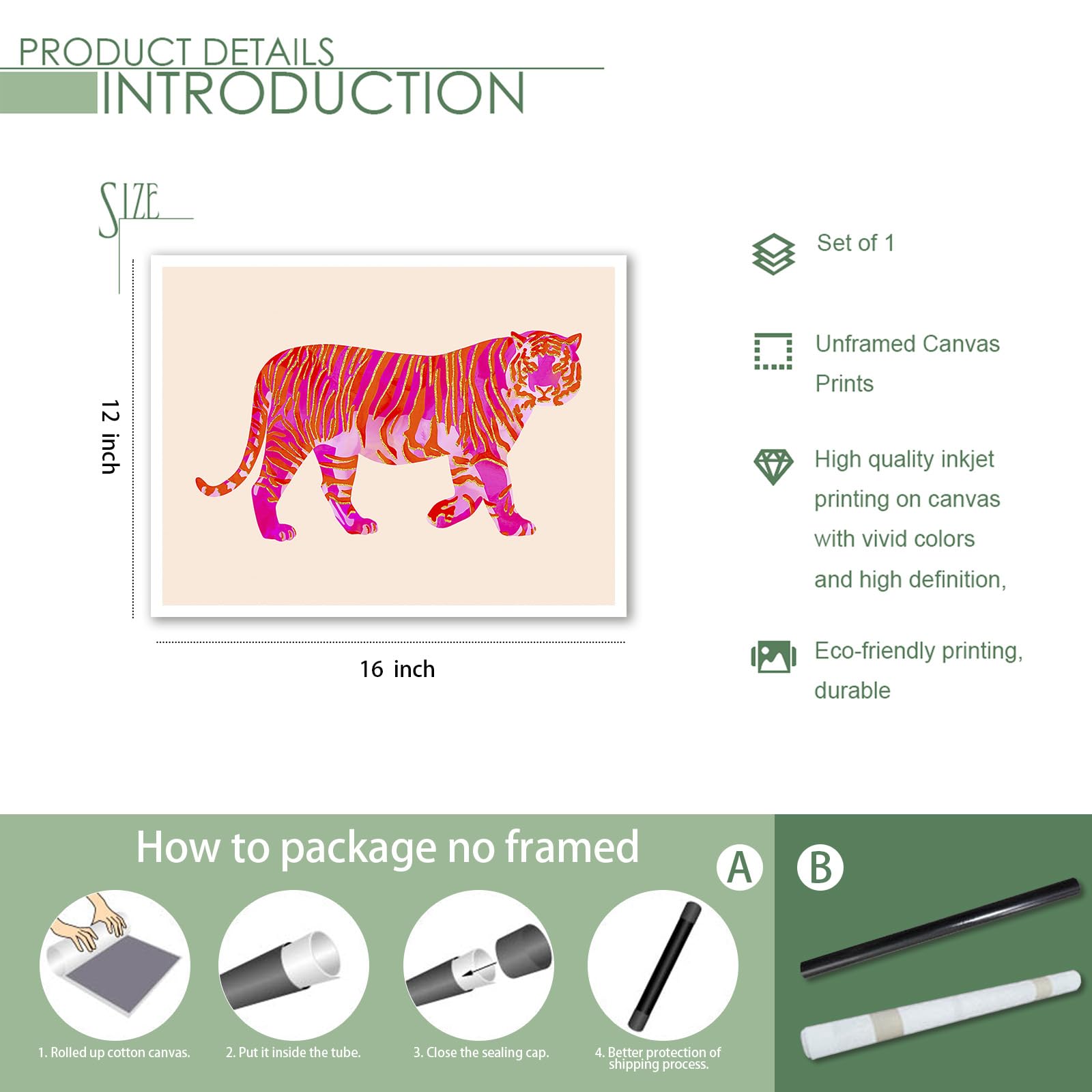 PRODUCT DETAILS
INTRODUCTION

SIZE

12 inch

16 inch

Set of 1

Unframed Canvas Prints

High quality inkjet printing on canvas with vivid colors and high definition,

Eco-friendly printing, durable

How to package no framed

A

B

1. Rolled up cotton canvas.

2. Put it inside the tube.

3. Close the sealing cap.

4. Better protection of shipping process.