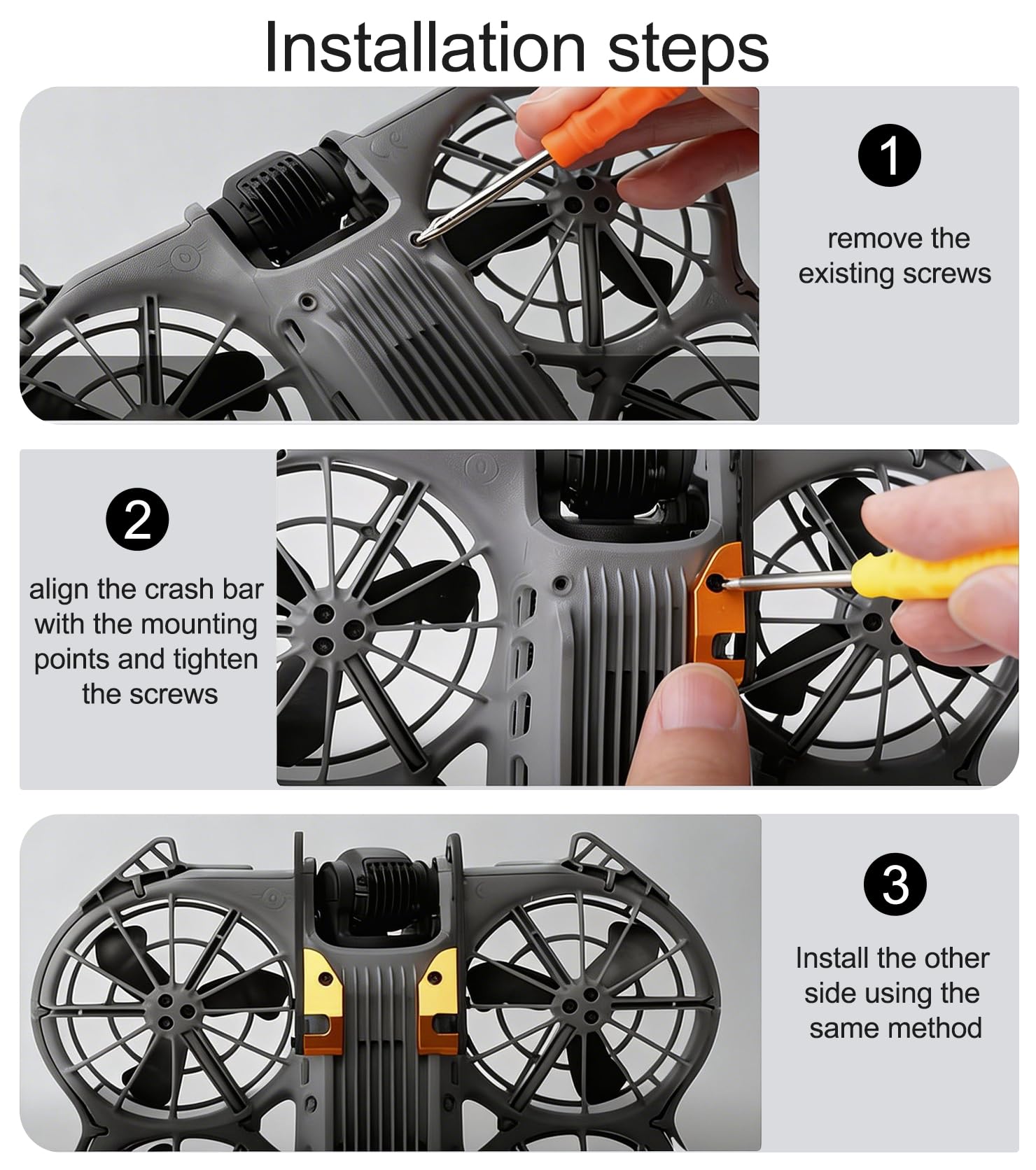 Installation steps

1

remove the existing screws

2

align the crash bar with the mounting points and tighten the screws

3

Install the other side using the same method