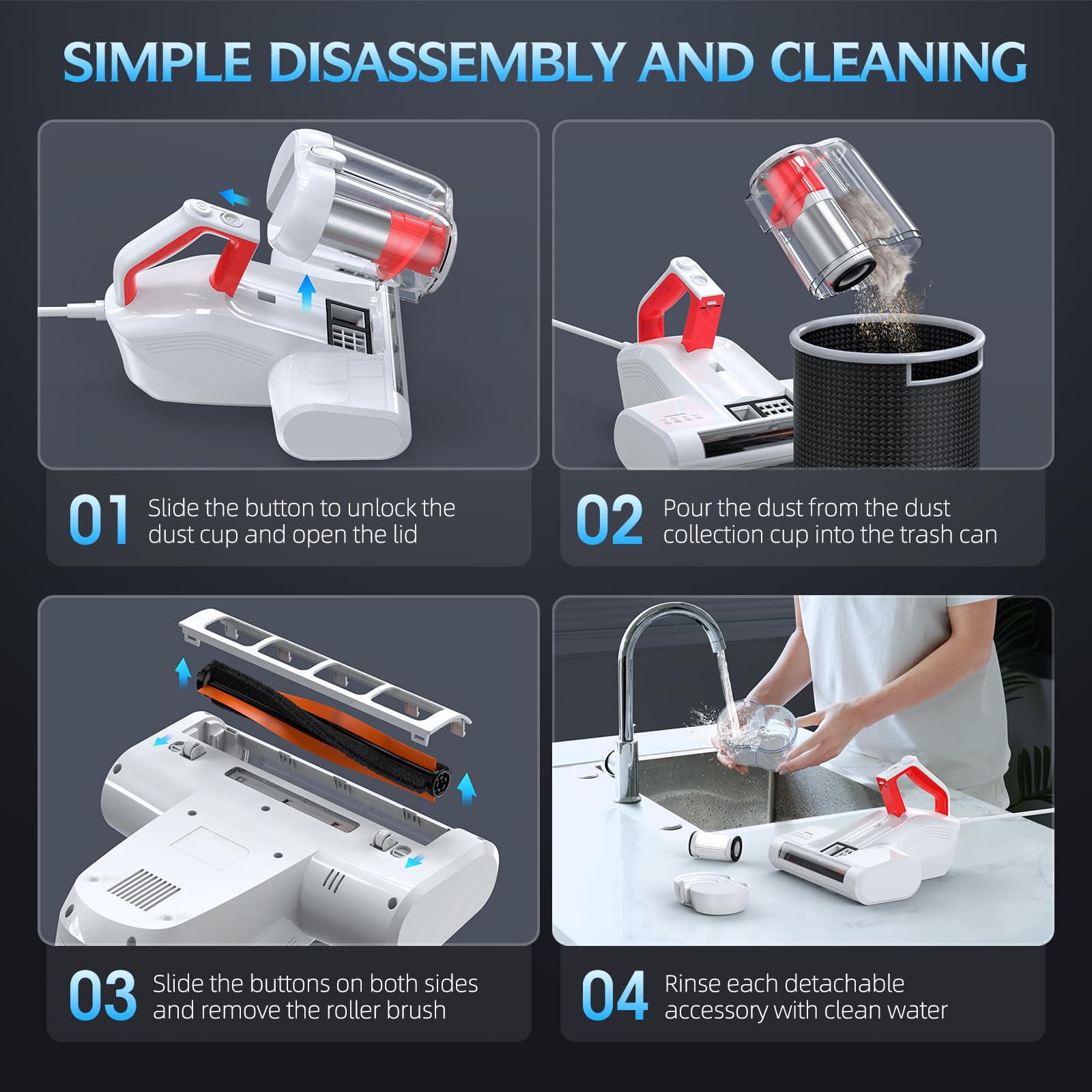 SIMPLE DISASSEMBLY AND CLEANING

01 Slide the button to unlock the dust cup and open the lid

02 Pour the dust from the dust collection cup into the trash can

03 Slide the buttons on both sides and remove the roller brush

04 Rinse each detachable accessory with clean water