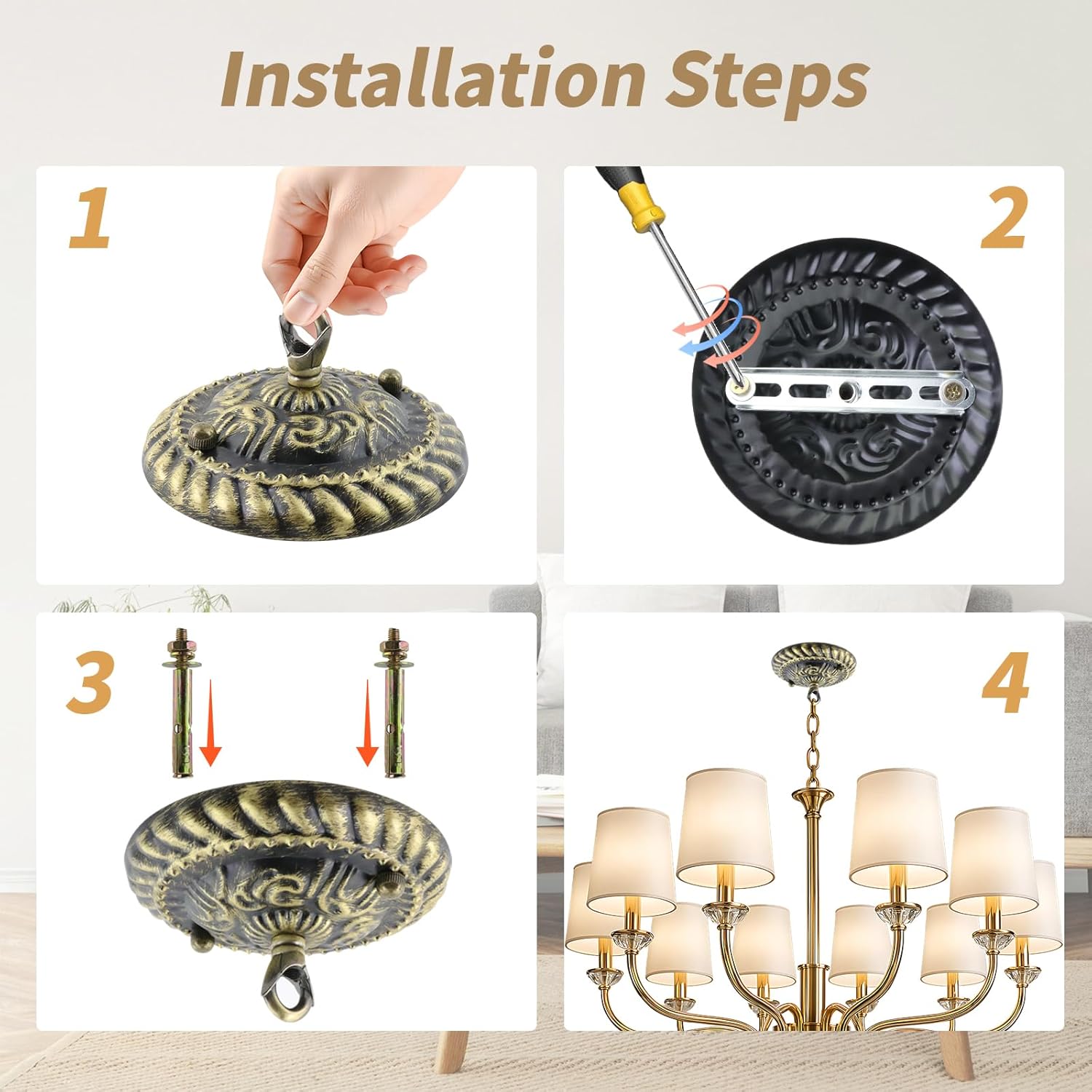 Installation Steps

1

2

3

4